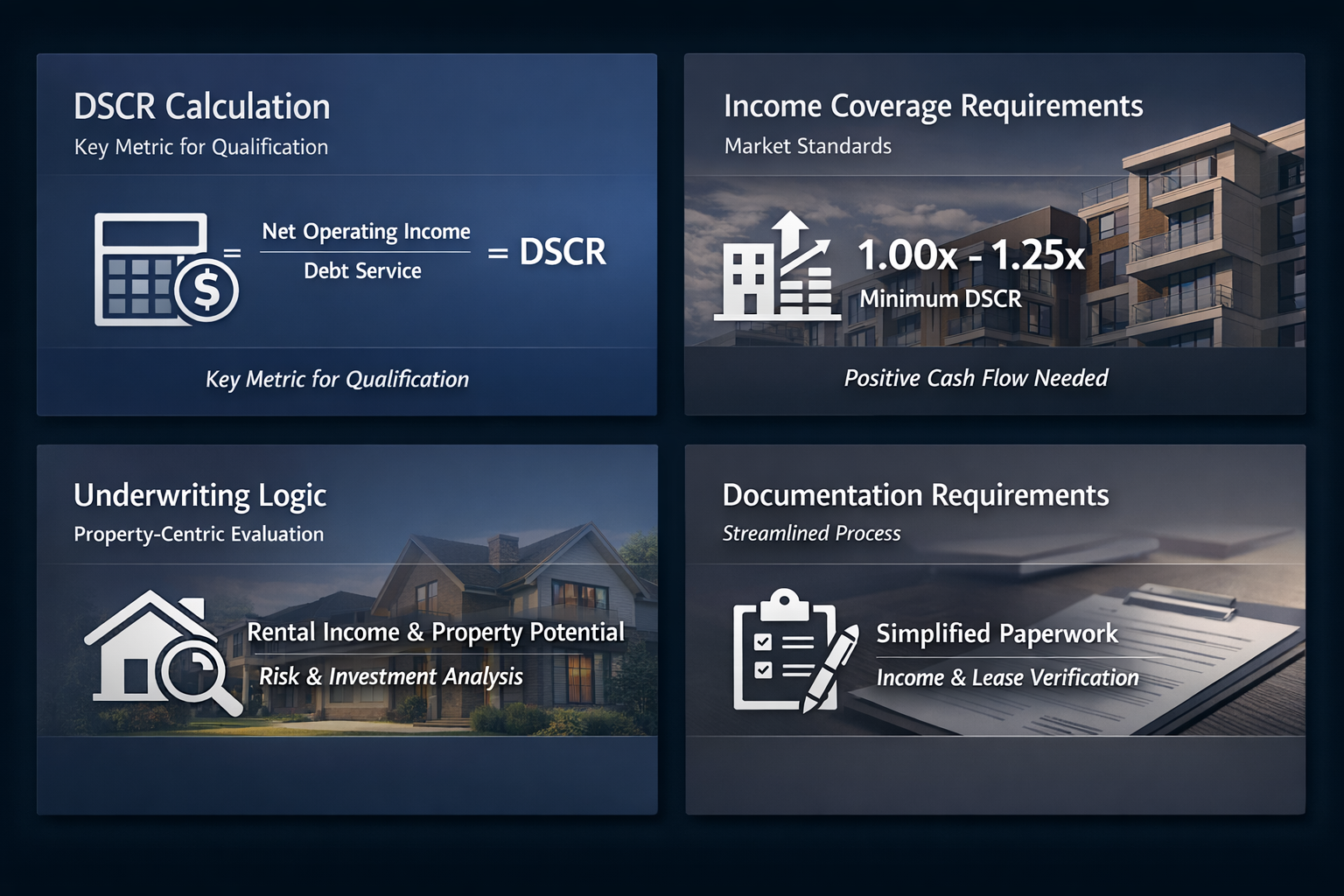 DSCR Calculation
Key Metric for Qualification

$= \frac{\text{Net Operating Income}}{\text{Debt Service}} = \text{DSCR}$

Key Metric for Qualification

Income Coverage Requirements
Market Standards

1.00x - 1.25x
Minimum DSCR

Positive Cash Flow Needed

Underwriting Logic
Property-Centric Evaluation

Rental Income & Property Potential
Risk & Investment Analysis

Documentation Requirements
Streamlined Process

Simplified Paperwork
Income & Lease Verification