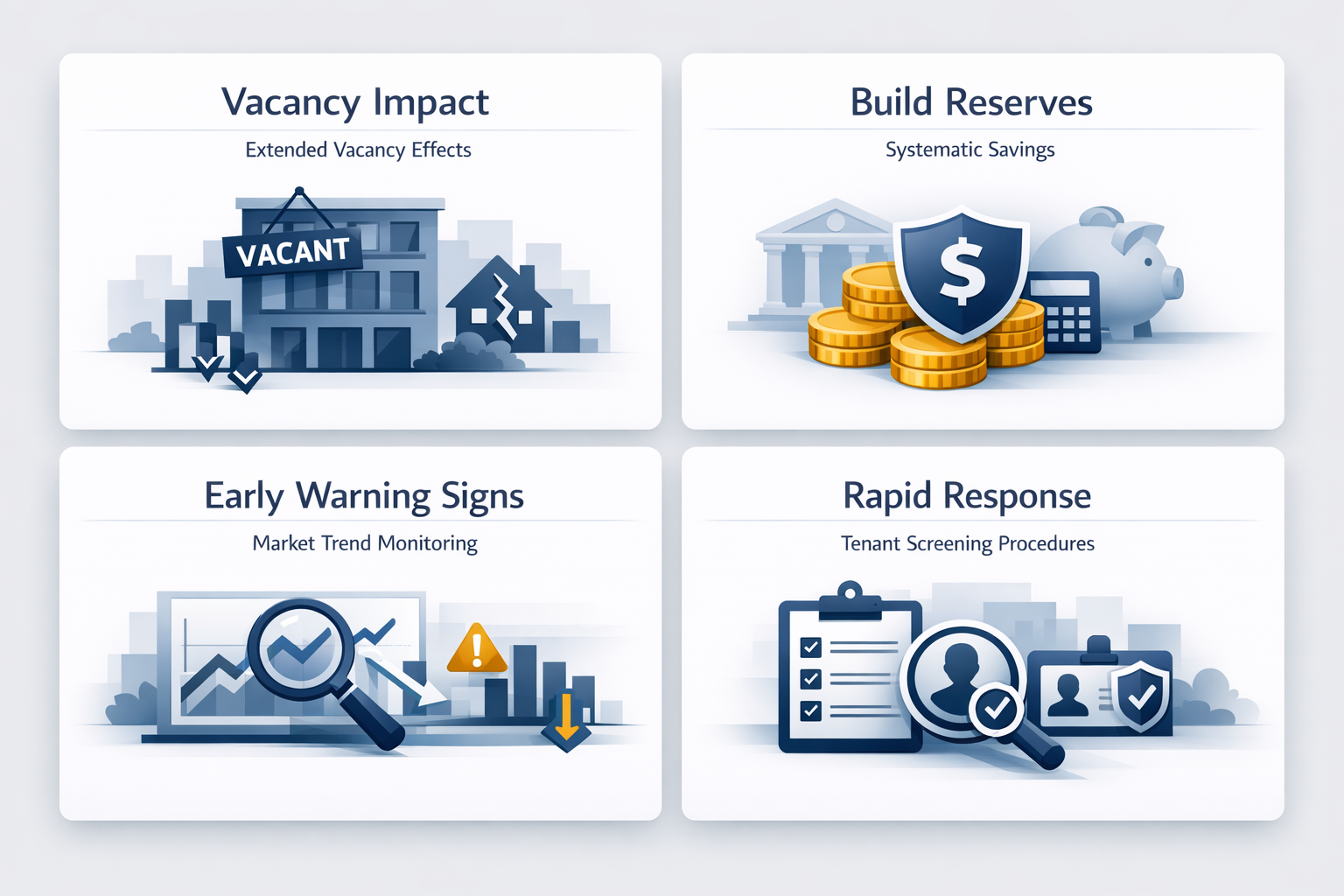 Vacancy Impact

Extended Vacancy Effects

VACANT

Build Reserves

Systematic Savings

$

Early Warning Signs

Market Trend Monitoring

Rapid Response

Tenant Screening Procedures