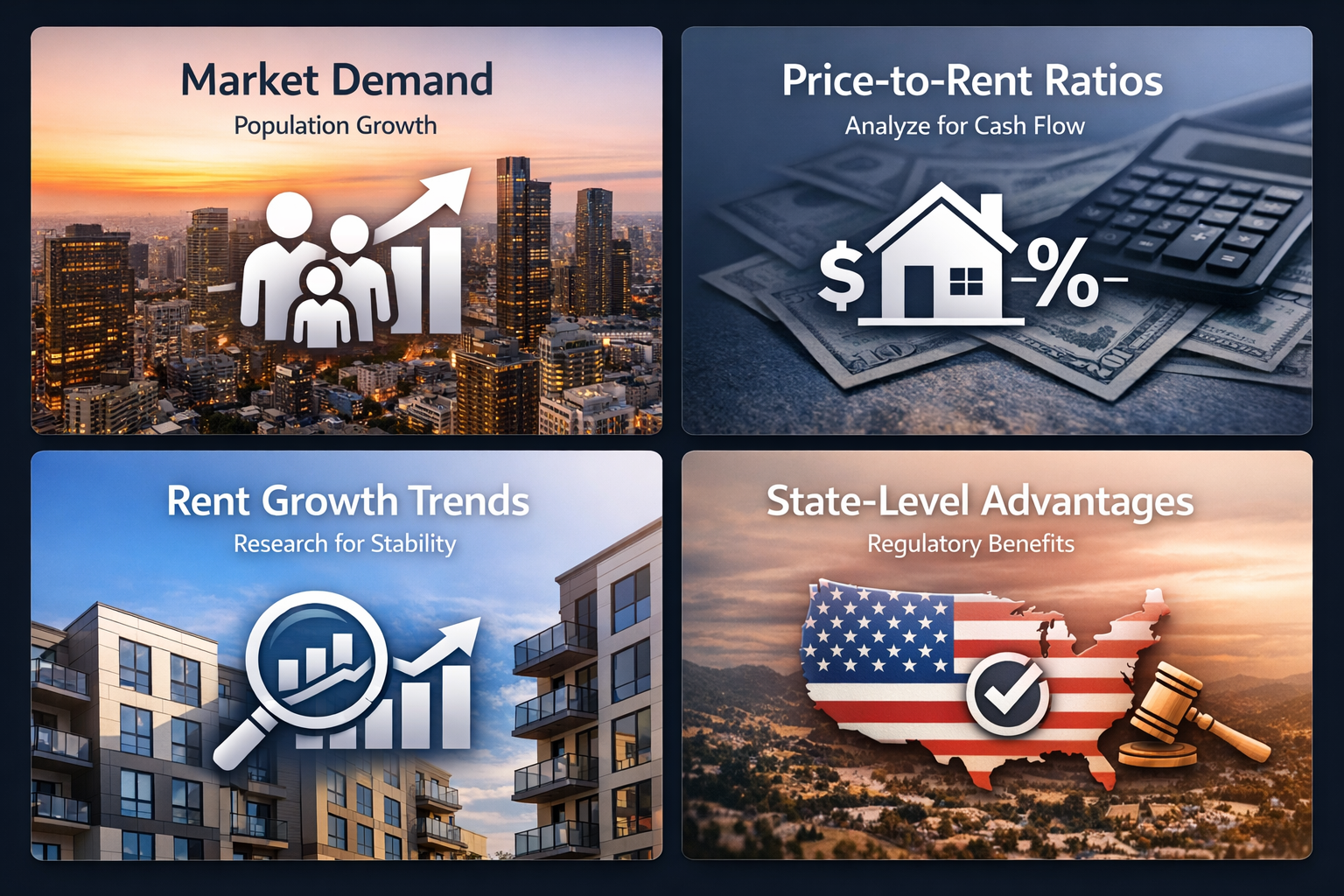 Market Demand
Population Growth

Price-to-Rent Ratios
Analyze for Cash Flow

$ %

Rent Growth Trends
Research for Stability

State-Level Advantages
Regulatory Benefits