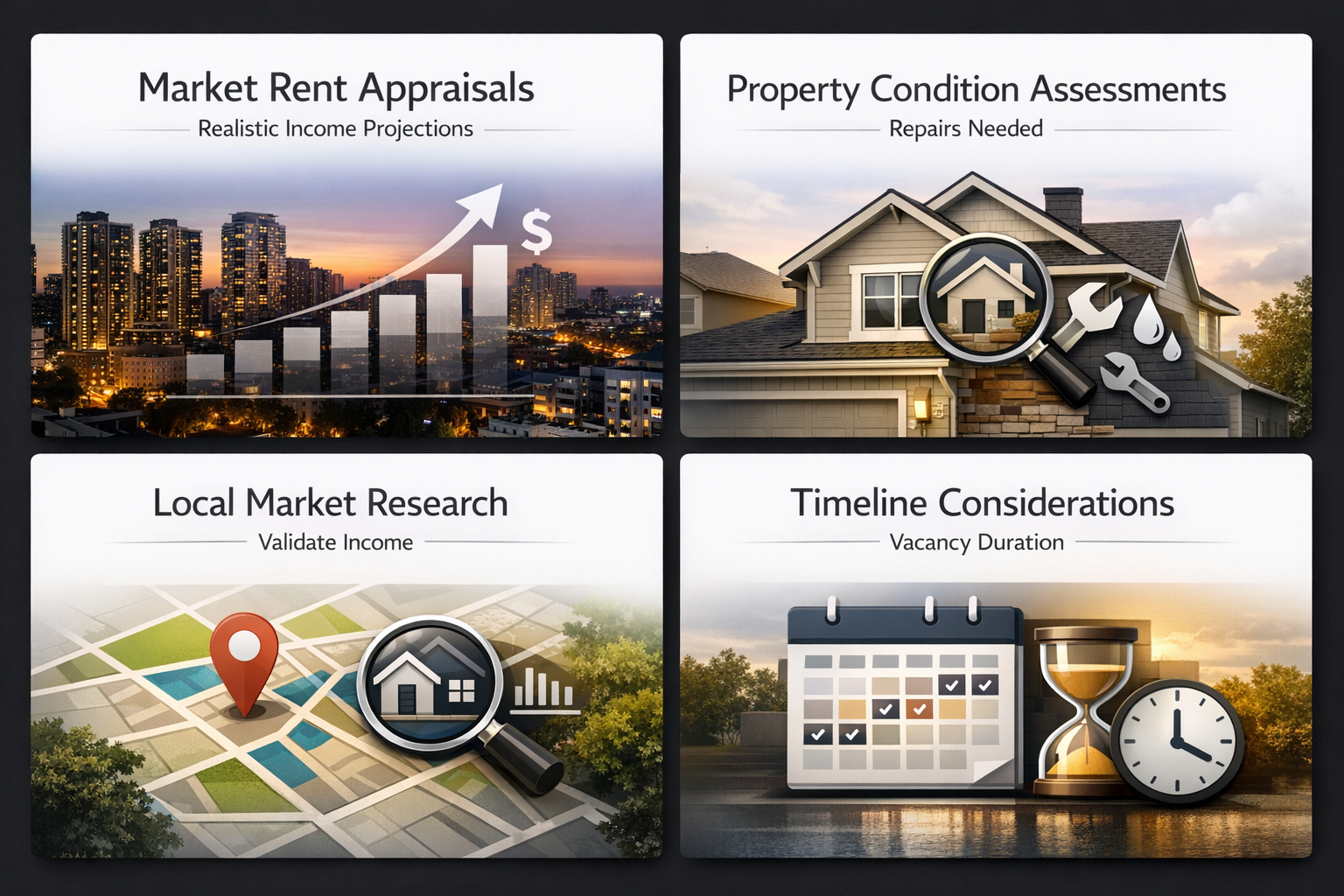 Market Rent Appraisals

Realistic Income Projections

$

Property Condition Assessments

Repairs Needed

Local Market Research

Validate Income

Timeline Considerations

Vacancy Duration