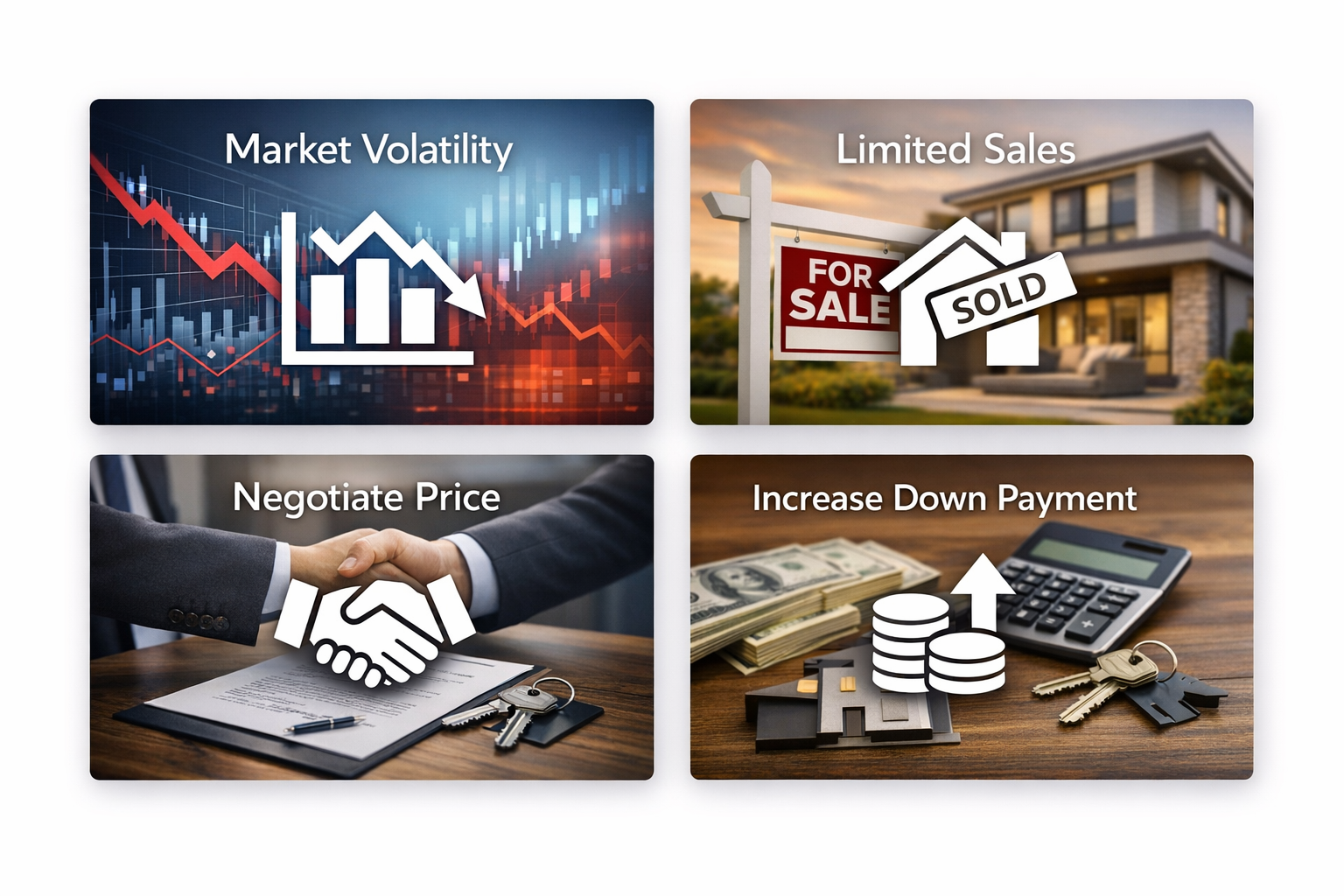 Market Volatility

Limited Sales

FOR SALE

SOLD

Negotiate Price

Increase Down Payment