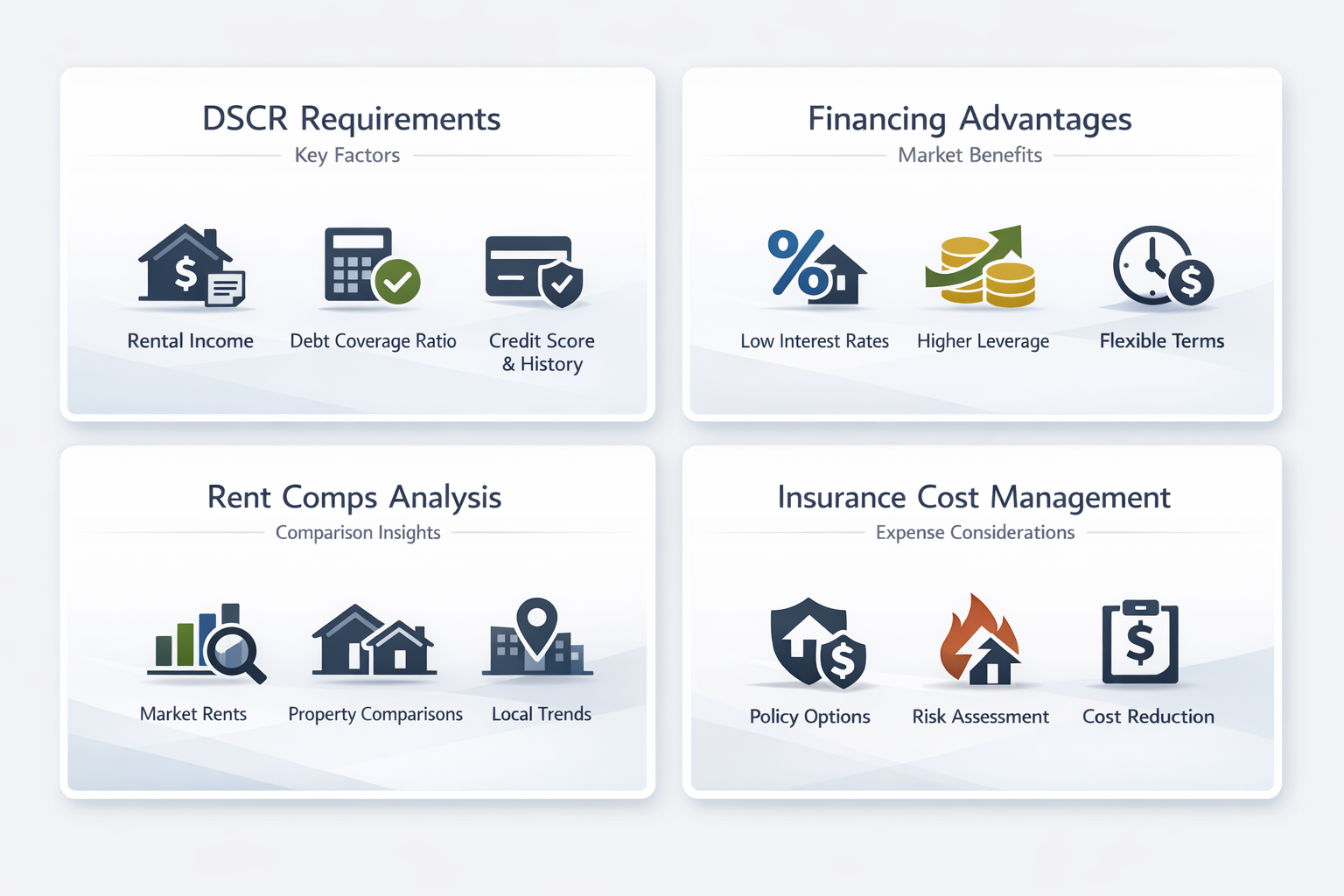 DSCR Requirements
Key Factors

Rental Income
Debt Coverage Ratio
Credit Score & History

Financing Advantages
Market Benefits

Low Interest Rates
Higher Leverage
Flexible Terms

Rent Comps Analysis
Comparison Insights

Market Rents
Property Comparisons
Local Trends

Insurance Cost Management
Expense Considerations

Policy Options
Risk Assessment
Cost Reduction