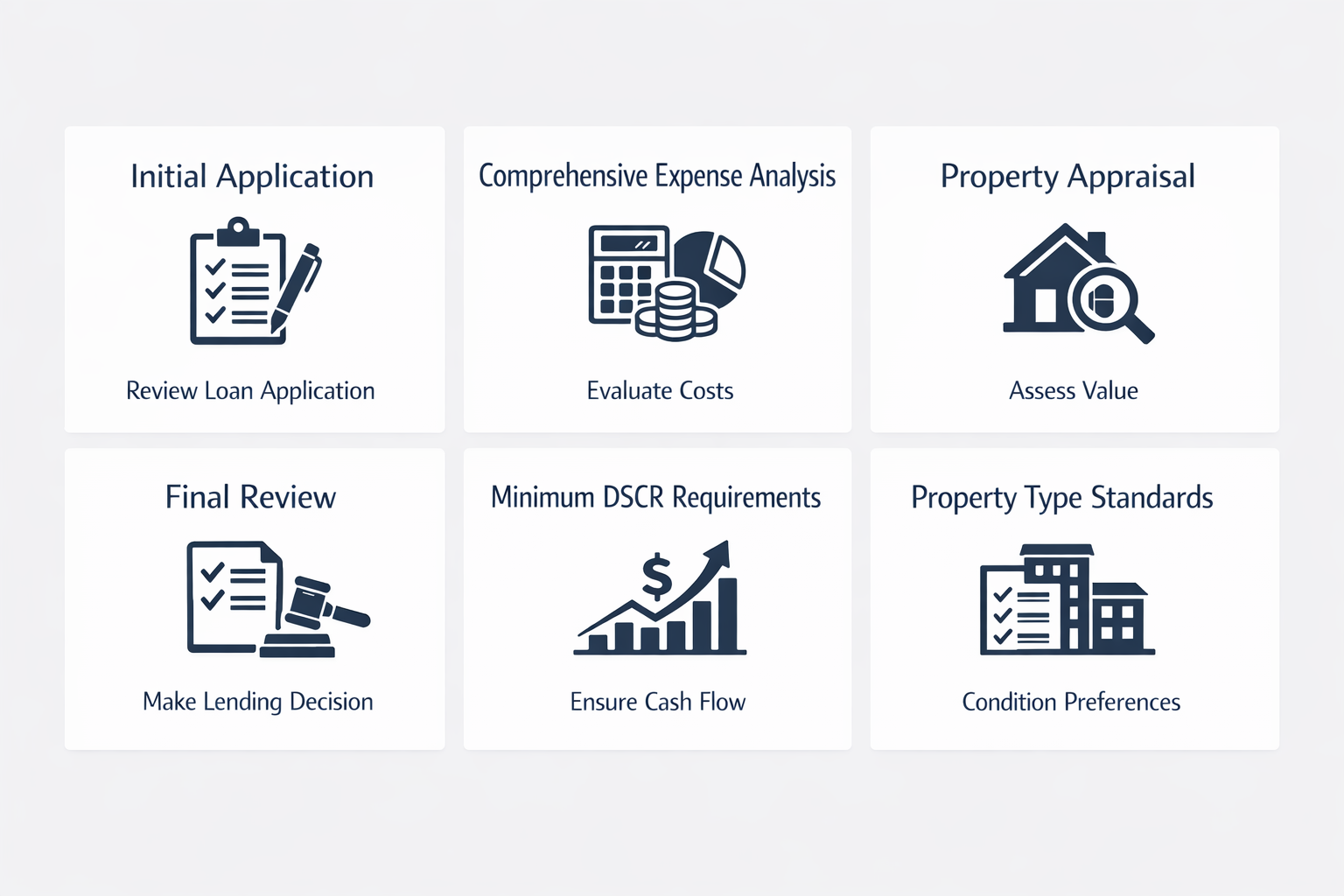 Initial Application

Review Loan Application

Comprehensive Expense Analysis

Evaluate Costs

Property Appraisal

Assess Value

Final Review

Make Lending Decision

Minimum DSCR Requirements

$

Ensure Cash Flow

Property Type Standards

Condition Preferences