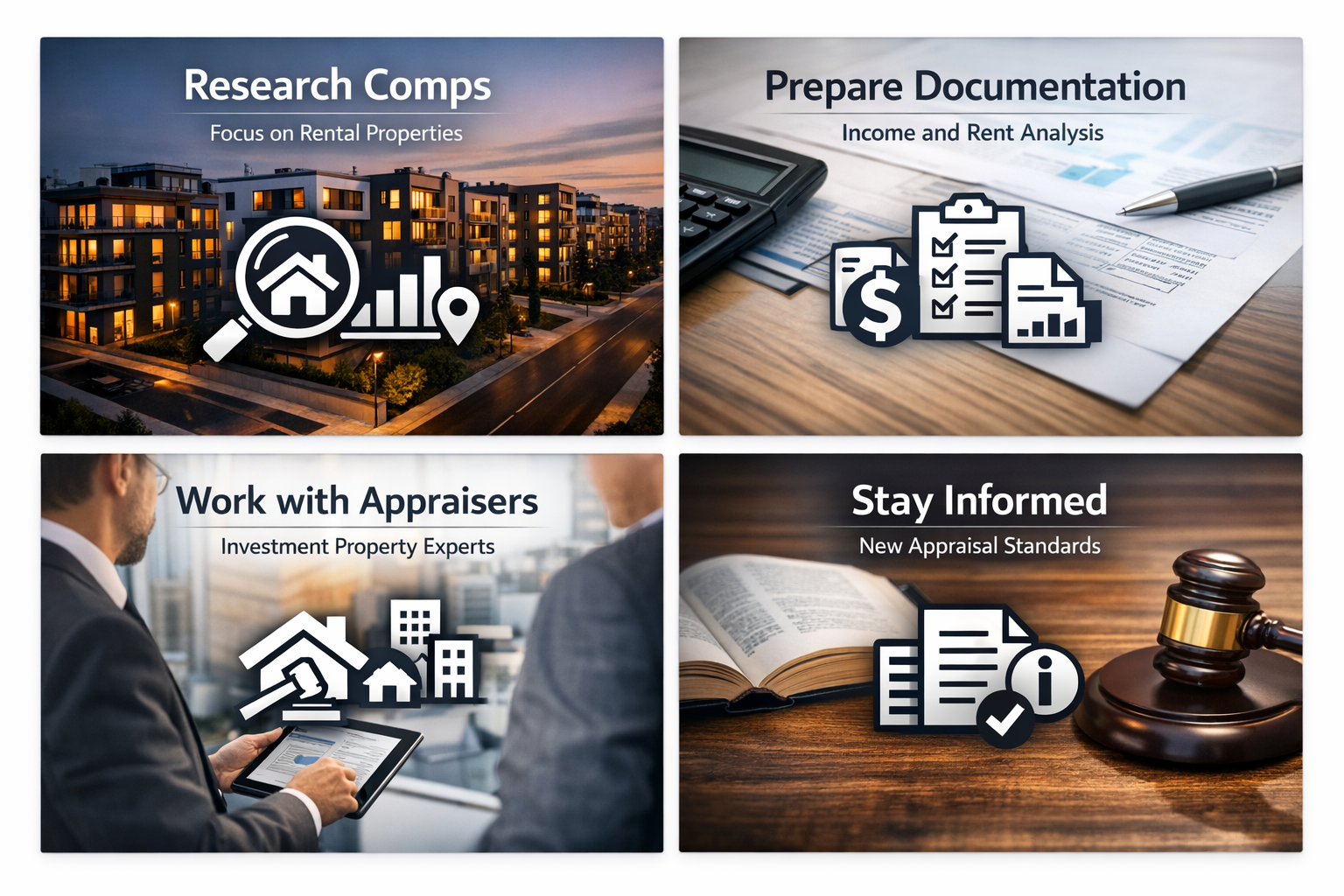 Research Comps
Focus on Rental Properties

Prepare Documentation
Income and Rent Analysis

Work with Appraisers
Investment Property Experts

Stay Informed
New Appraisal Standards