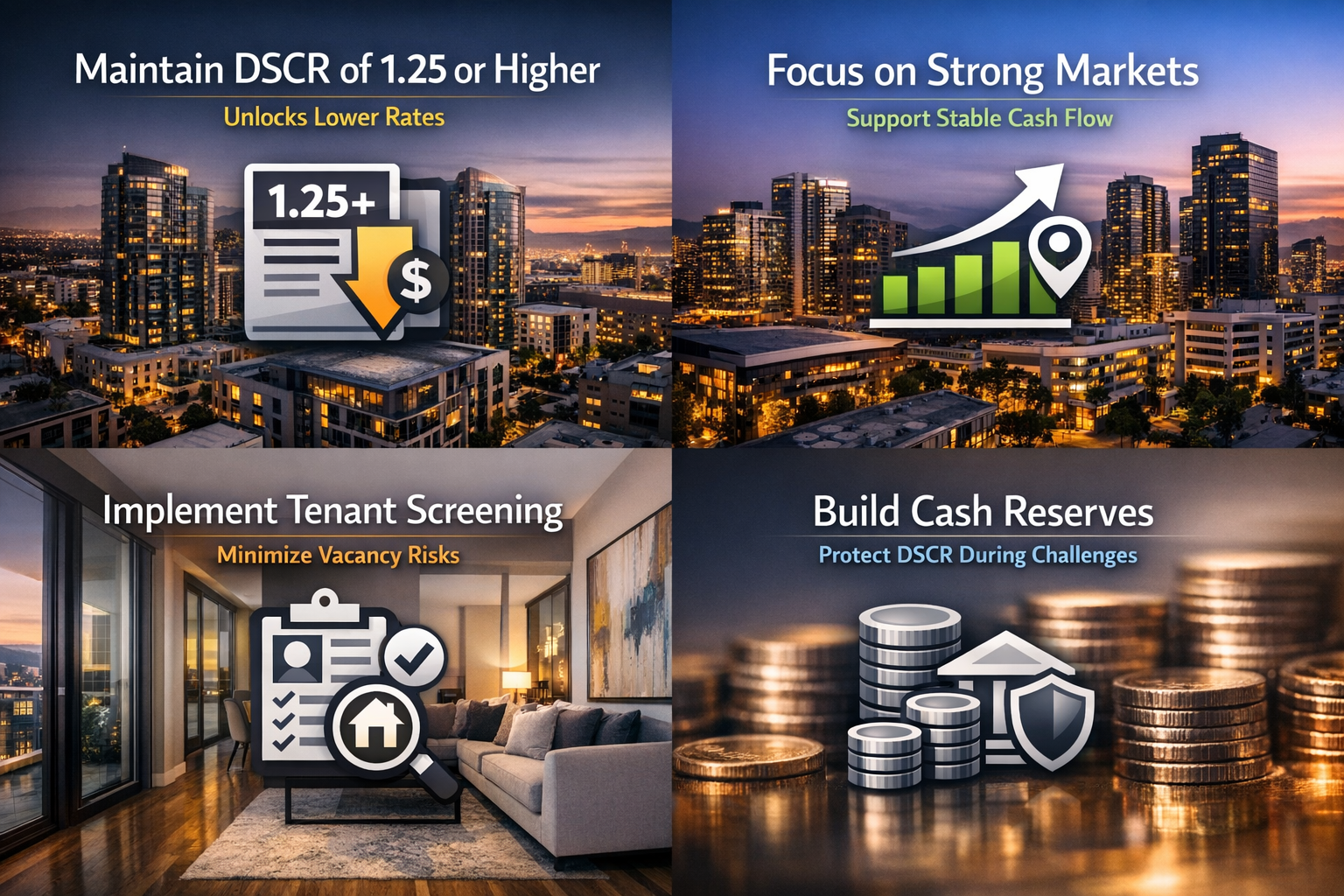 Maintain DSCR of 1.25 or Higher

Unlocks Lower Rates

1.25+

$

Focus on Strong Markets

Support Stable Cash Flow

Implement Tenant Screening

Minimize Vacancy Risks

Build Cash Reserves

Protect DSCR During Challenges