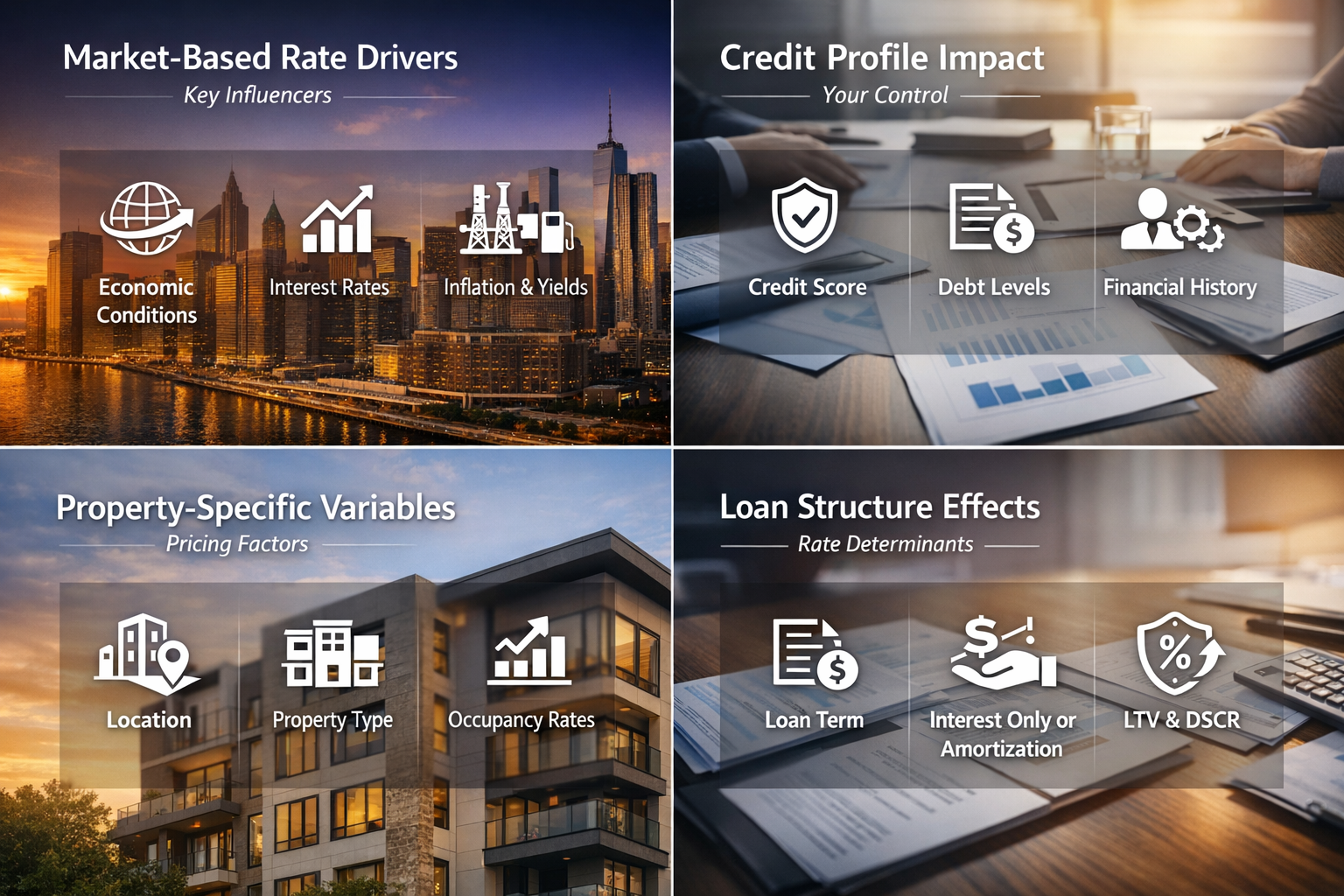 Market-Based Rate Drivers

Key Influencers

Economic Conditions

Interest Rates

Inflation & Yields

Credit Profile Impact

Your Control

Credit Score

Debt Levels

Financial History

Property-Specific Variables

Pricing Factors

Location

Property Type

Occupancy Rates

Loan Structure Effects

Rate Determinants

Loan Term

Interest Only or Amortization

LTV & DSCR