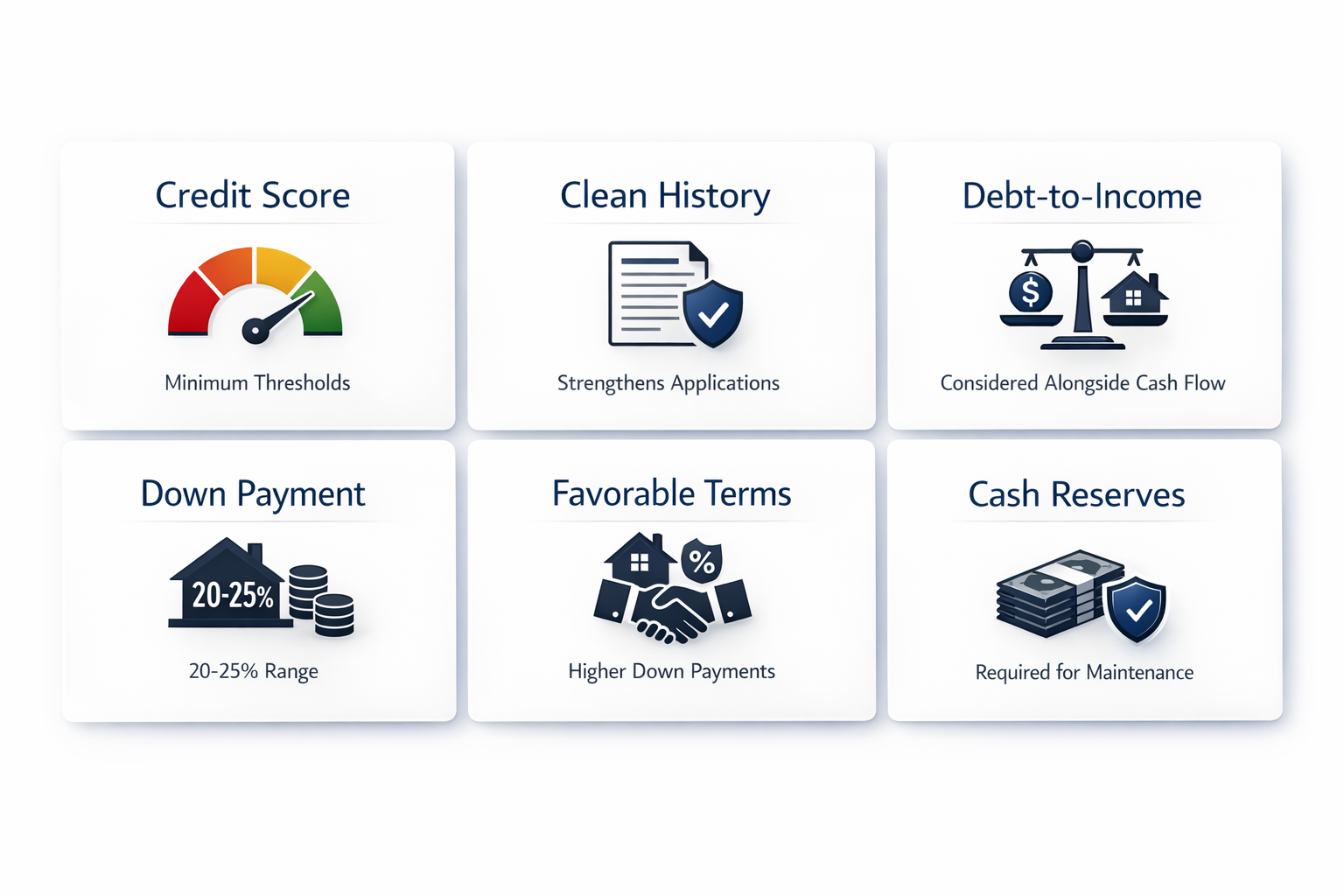 Credit Score

Minimum Thresholds

Clean History

Strengthens Applications

Debt-to-Income

$

Considered Alongside Cash Flow

Down Payment

20-25%

20-25% Range

Favorable Terms

%

Higher Down Payments

Cash Reserves

Required for Maintenance