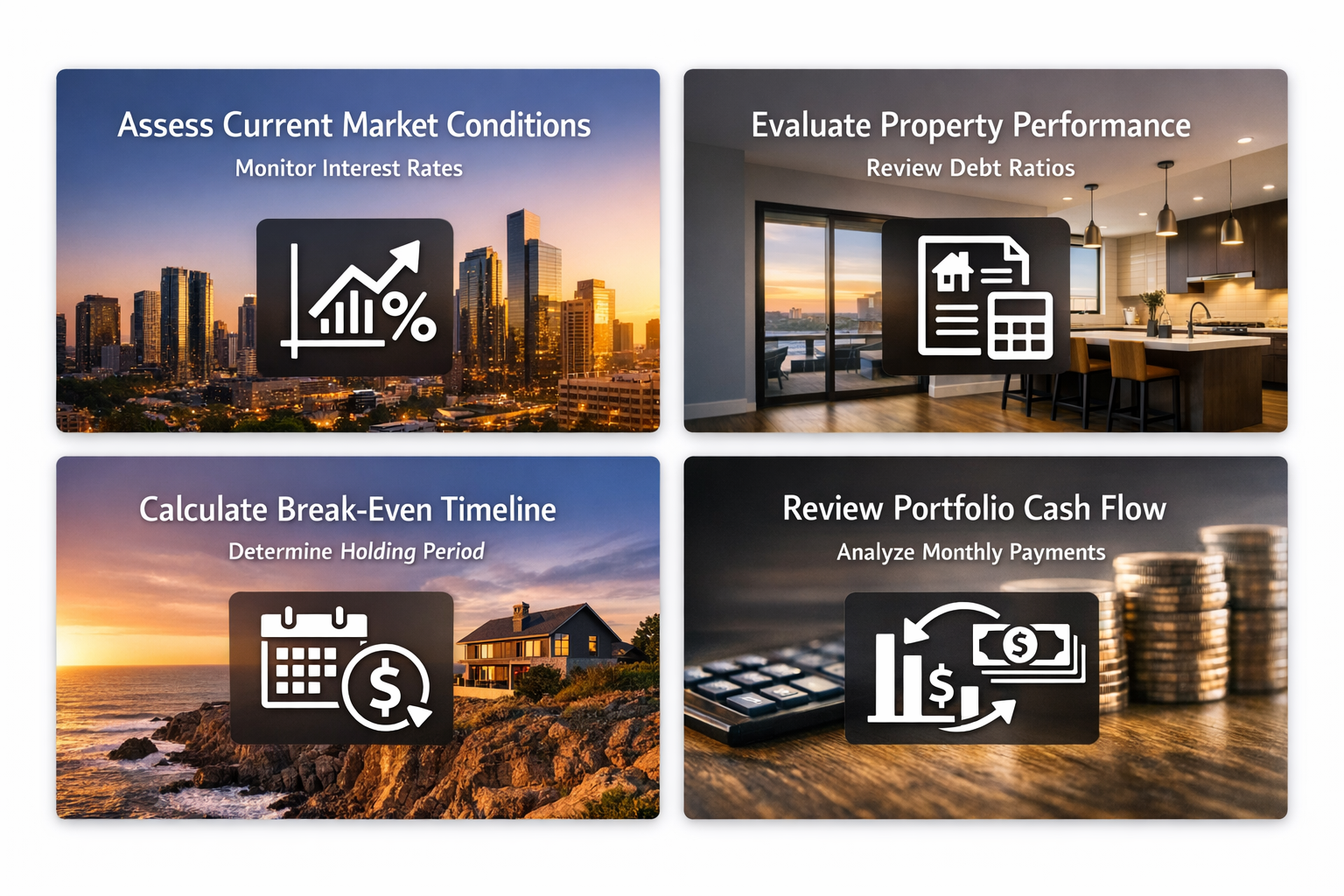 Assess Current Market Conditions
Monitor Interest Rates

Evaluate Property Performance
Review Debt Ratios

Calculate Break-Even Timeline
Determine Holding Period

Review Portfolio Cash Flow
Analyze Monthly Payments