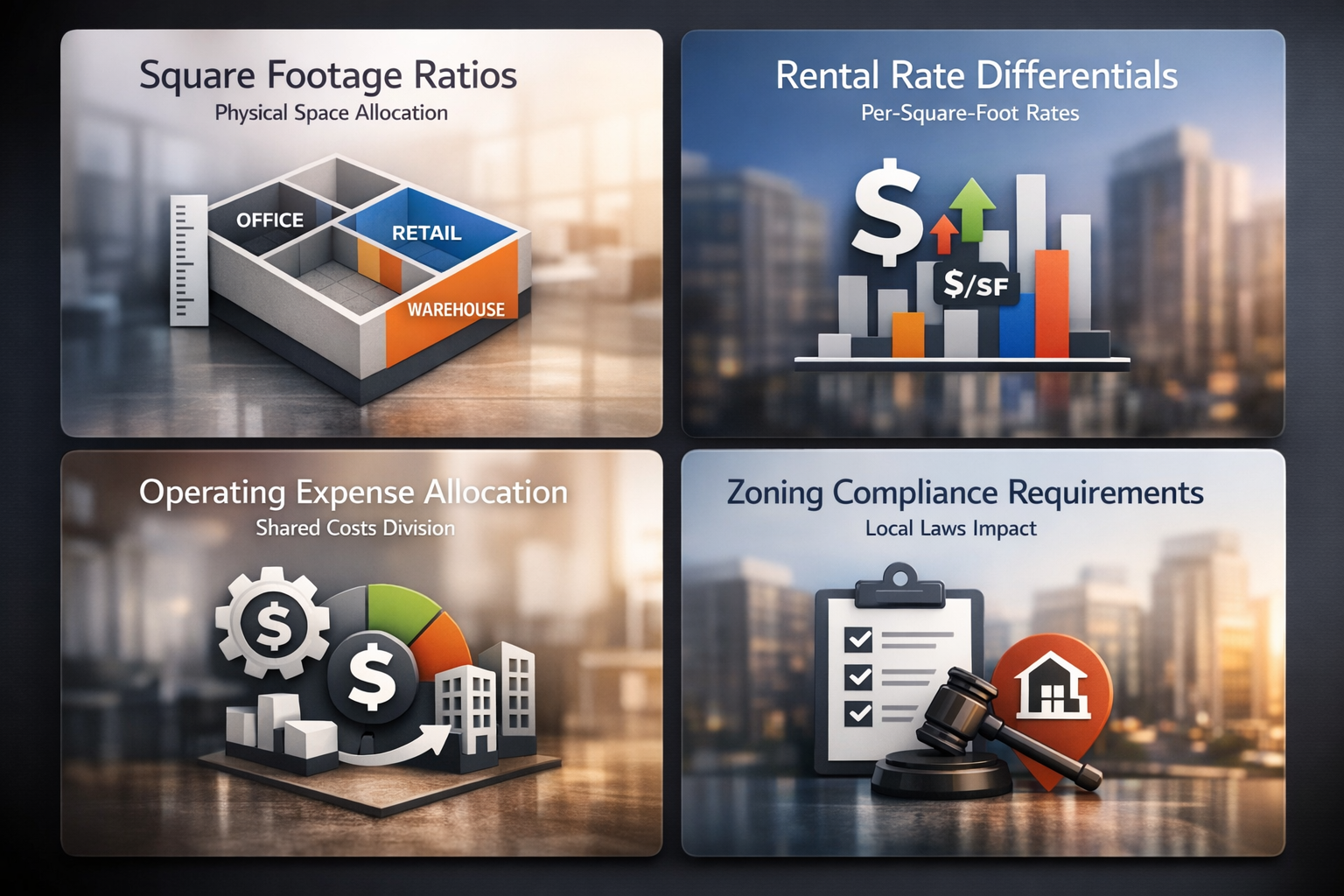 Square Footage Ratios
Physical Space Allocation

OFFICE
RETAIL
WAREHOUSE

Rental Rate Differentials
Per-Square-Foot Rates

$
$/SF

Operating Expense Allocation
Shared Costs Division

$
$

Zoning Compliance Requirements
Local Laws Impact