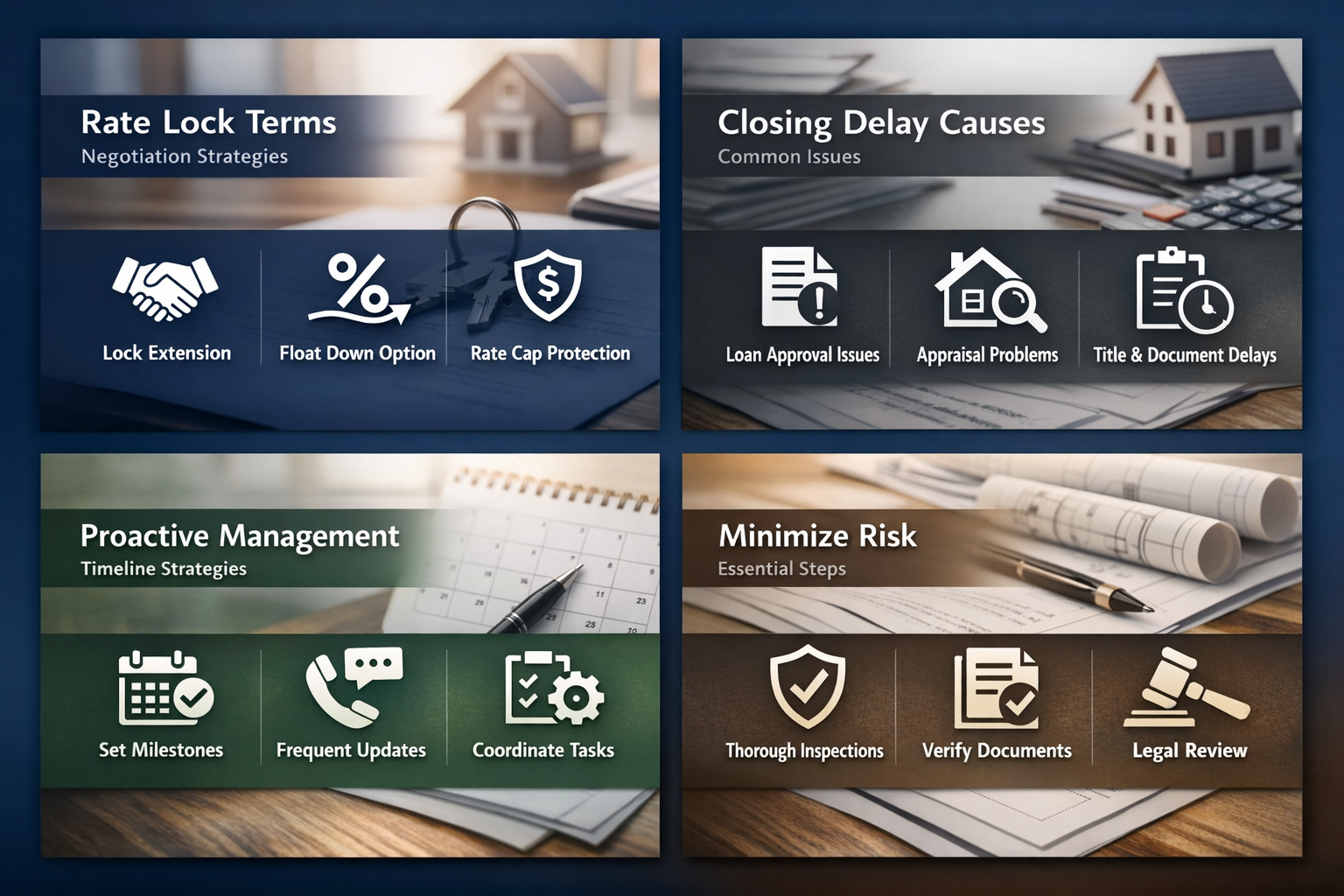 Rate Lock Terms
Negotiation Strategies

Lock Extension

Float Down Option

Rate Cap Protection

Closing Delay Causes
Common Issues

Loan Approval Issues

Appraisal Problems

Title & Document Delays

Proactive Management
Timeline Strategies

Set Milestones

Frequent Updates

Coordinate Tasks

Minimize Risk
Essential Steps

Thorough Inspections

Verify Documents

Legal Review