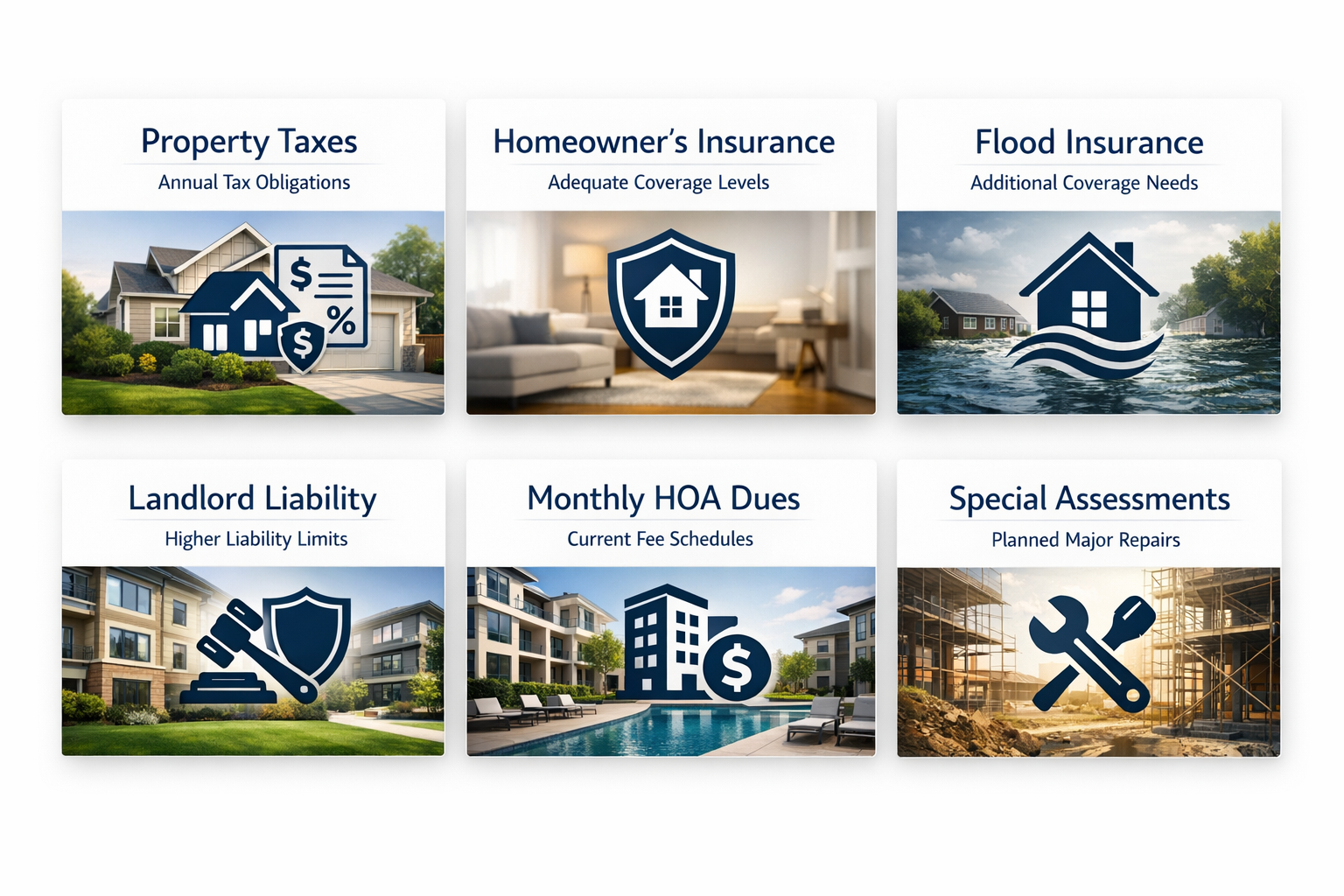 Property Taxes
Annual Tax Obligations

$ %
$

Homeowner's Insurance
Adequate Coverage Levels

Flood Insurance
Additional Coverage Needs

Landlord Liability
Higher Liability Limits

Monthly HOA Dues
Current Fee Schedules

$

Special Assessments
Planned Major Repairs