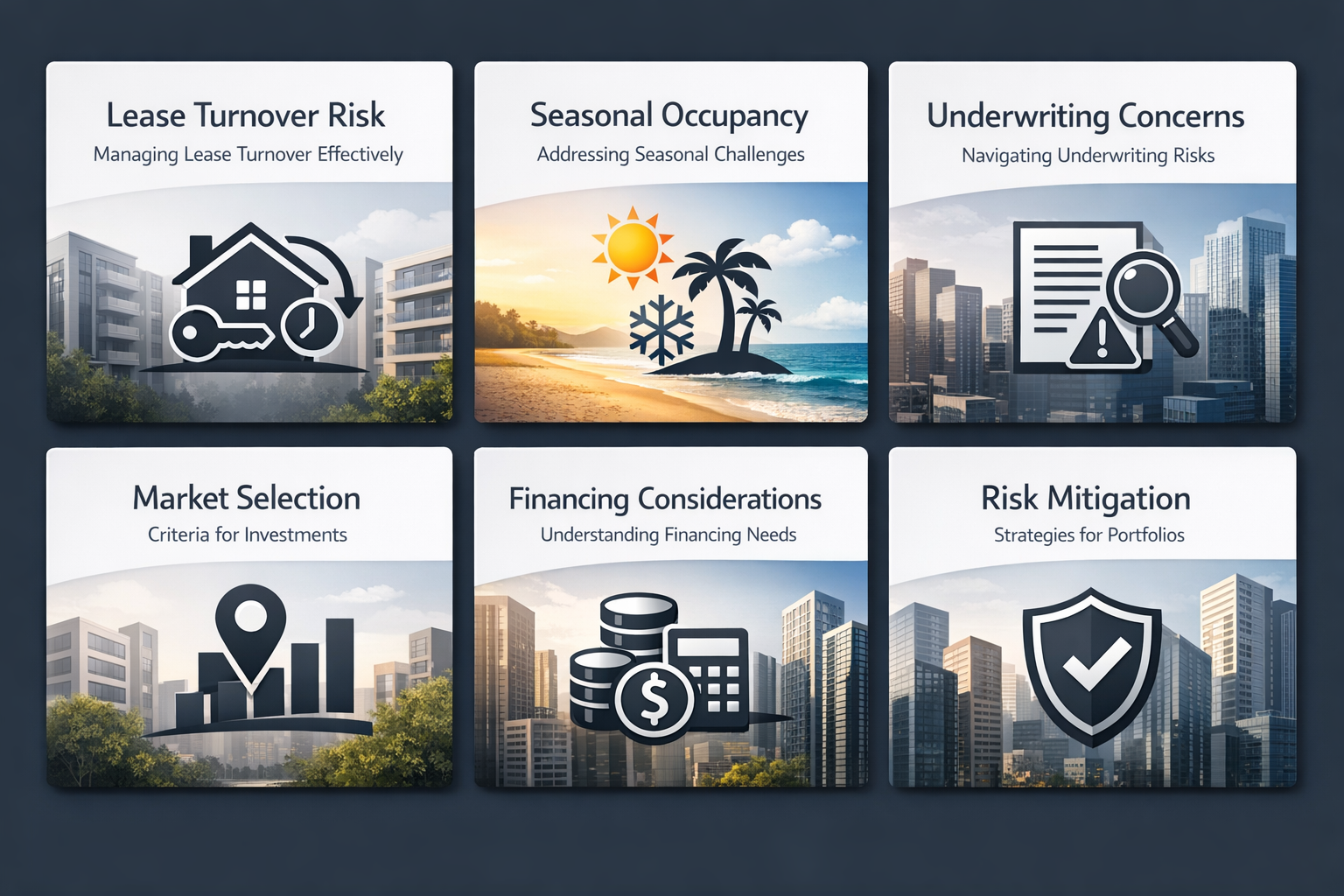 Lease Turnover Risk
Managing Lease Turnover Effectively

Seasonal Occupancy
Addressing Seasonal Challenges

Underwriting Concerns
Navigating Underwriting Risks

Market Selection
Criteria for Investments

Financing Considerations
Understanding Financing Needs

Risk Mitigation
Strategies for Portfolios