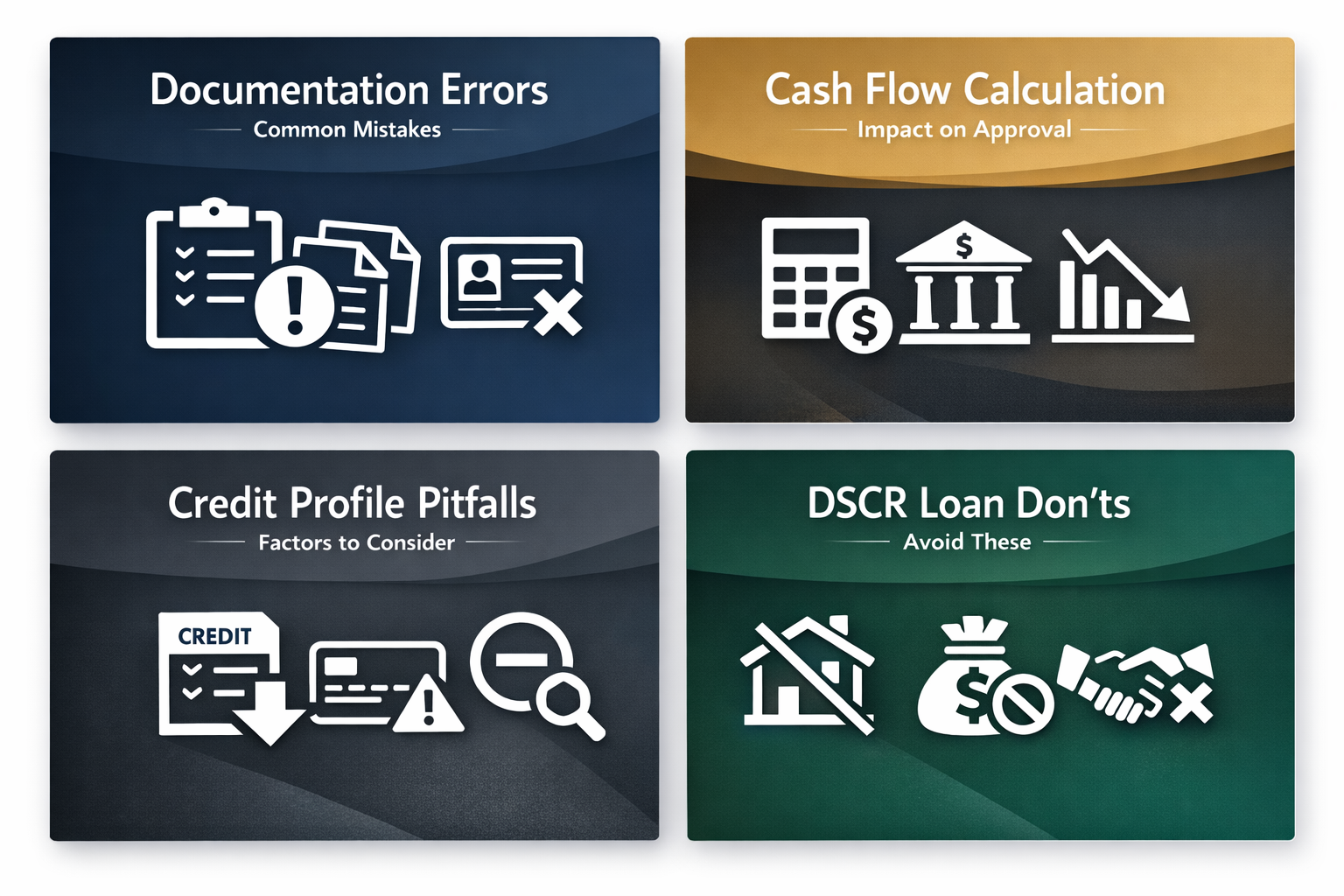 Documentation Errors
Common Mistakes

Cash Flow Calculation
Impact on Approval

$

$

Credit Profile Pitfalls
Factors to Consider

CREDIT

DSCR Loan Don'ts
Avoid These

$