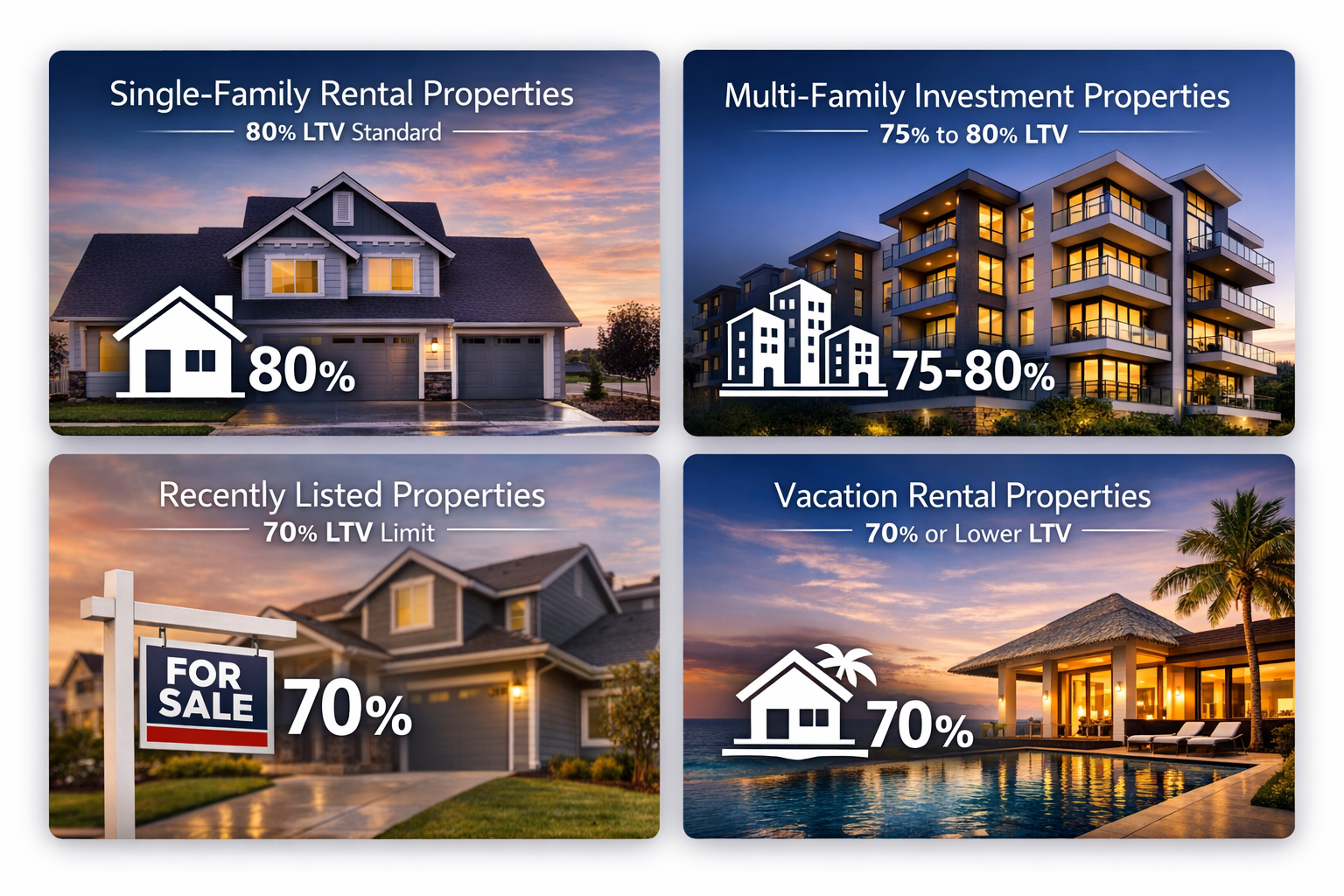 Single-Family Rental Properties

80% LTV Standard

80%

Multi-Family Investment Properties

75% to 80% LTV

75-80%

Recently Listed Properties

70% LTV Limit

FOR SALE

70%

Vacation Rental Properties

70% or Lower LTV

70%