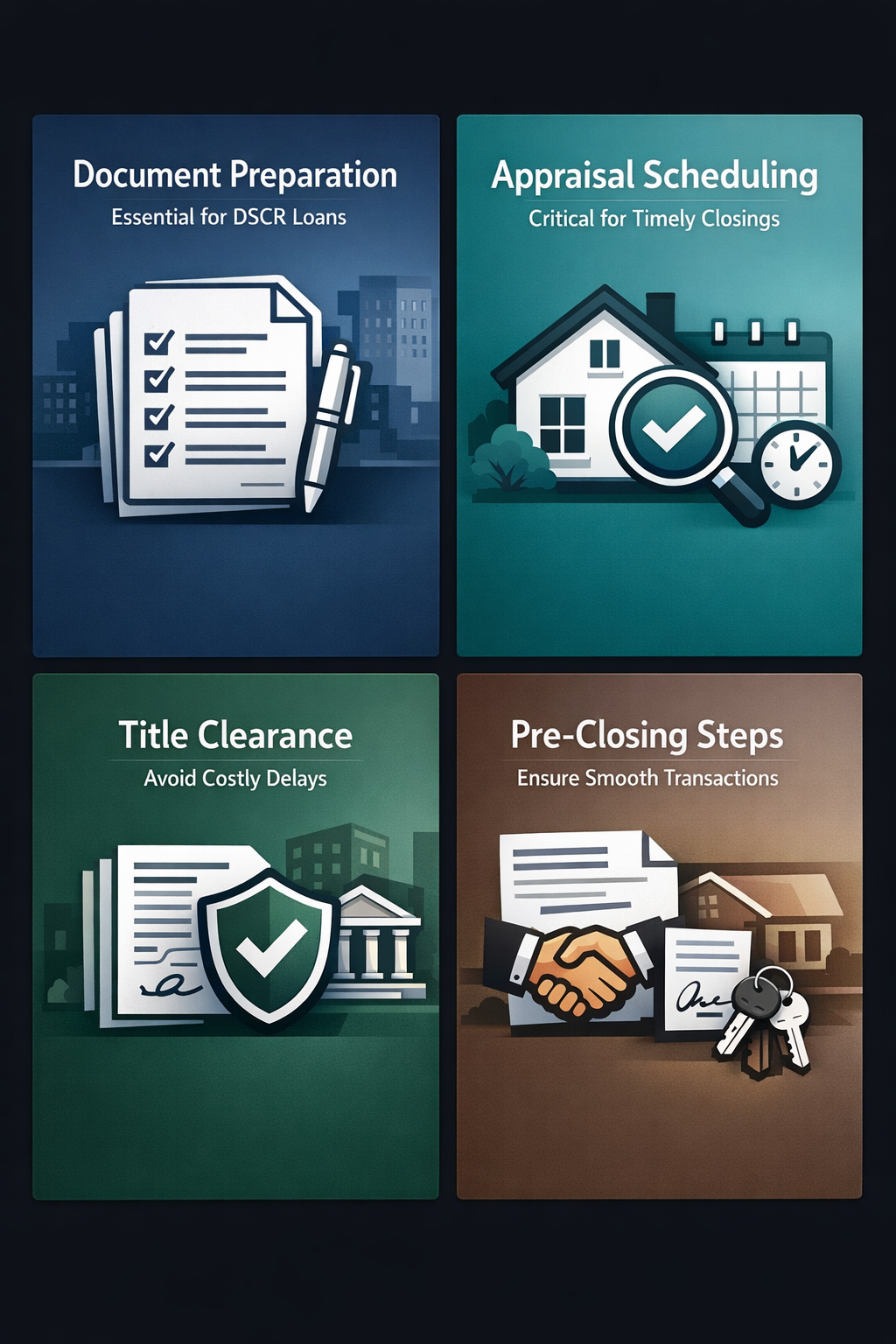 Document Preparation
Essential for DSCR Loans

Appraisal Scheduling
Critical for Timely Closings

Title Clearance
Avoid Costly Delays

Pre-Closing Steps
Ensure Smooth Transactions