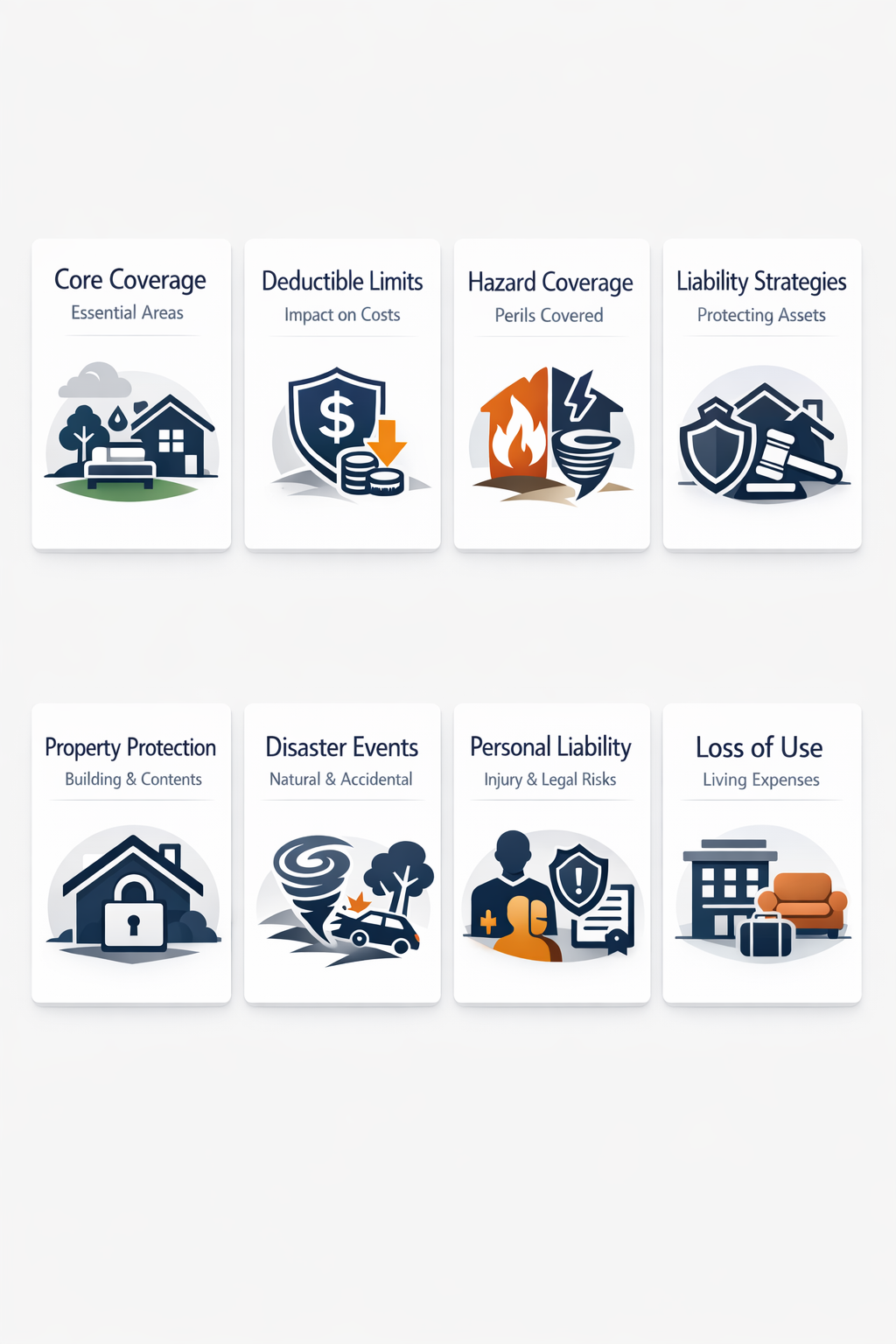 Core Coverage
Essential Areas

Deductible Limits
Impact on Costs

Hazard Coverage
Perils Covered

Liability Strategies
Protecting Assets

Property Protection
Building & Contents

Disaster Events
Natural & Accidental

Personal Liability
Injury & Legal Risks

Loss of Use
Living Expenses