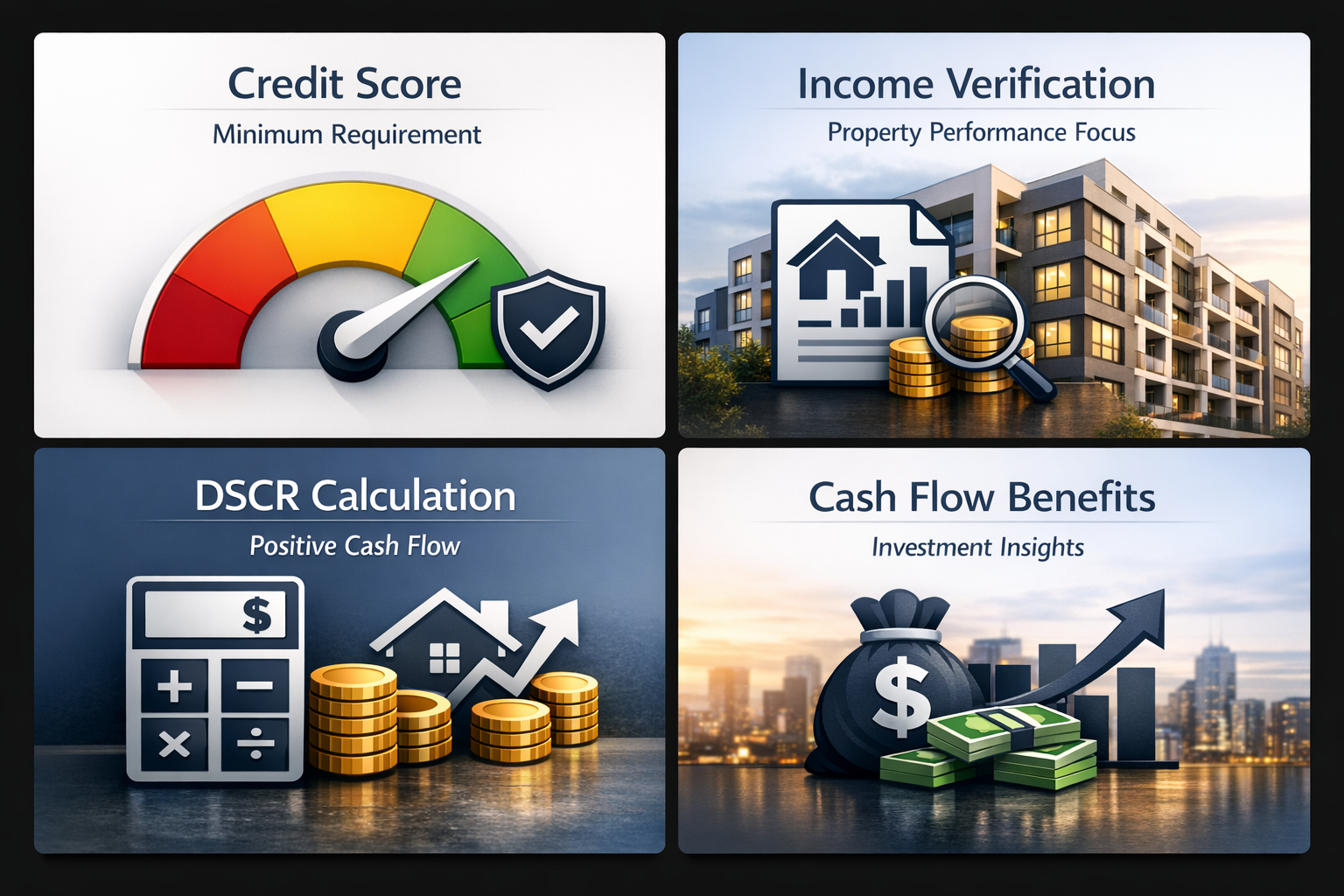 Credit Score

Minimum Requirement

Income Verification

Property Performance Focus

DSCR Calculation

Positive Cash Flow

$

+ − × ÷

Cash Flow Benefits

Investment Insights

$