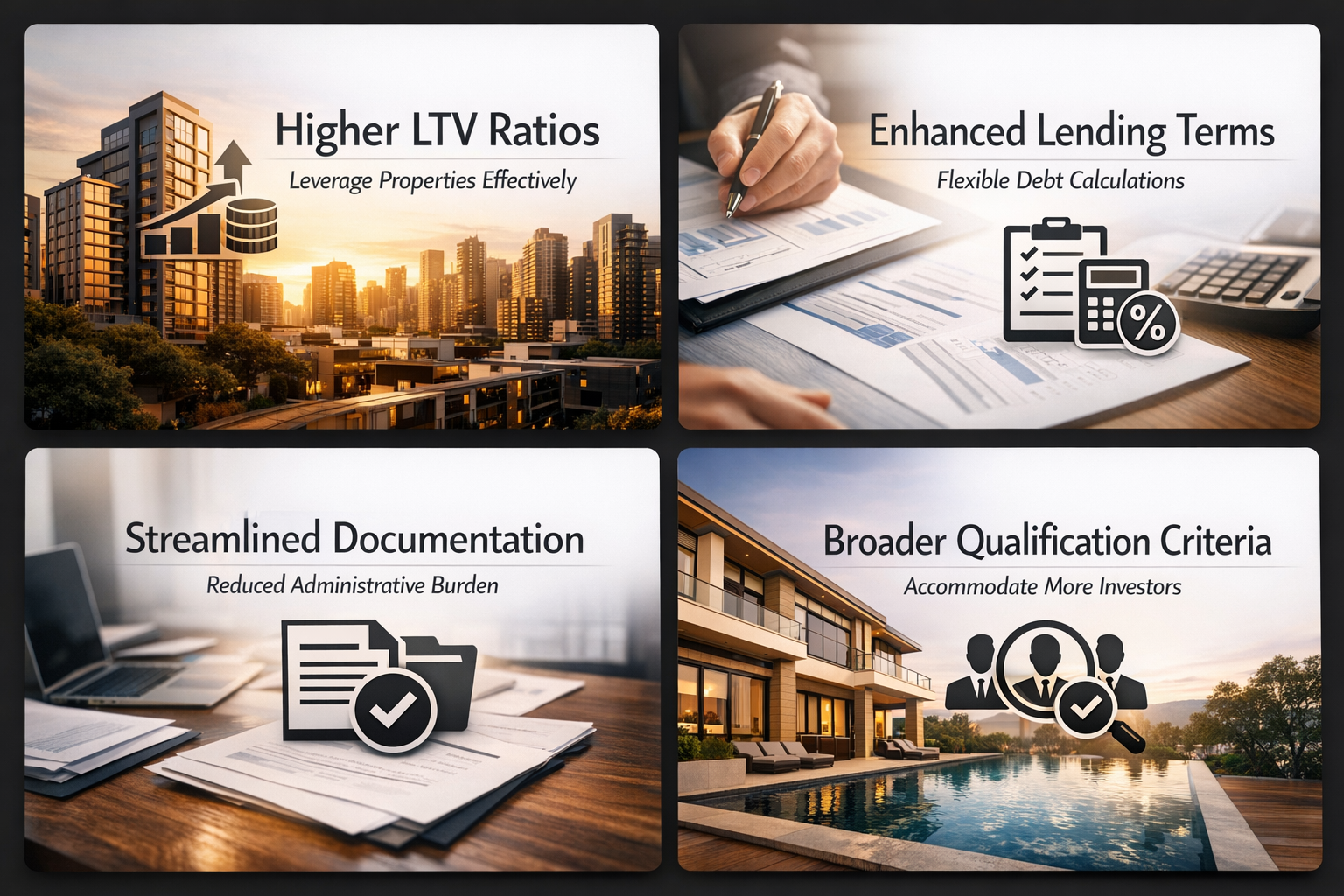 Higher LTV Ratios

Leverage Properties Effectively

Enhanced Lending Terms

Flexible Debt Calculations

Streamlined Documentation

Reduced Administrative Burden

Broader Qualification Criteria

Accommodate More Investors