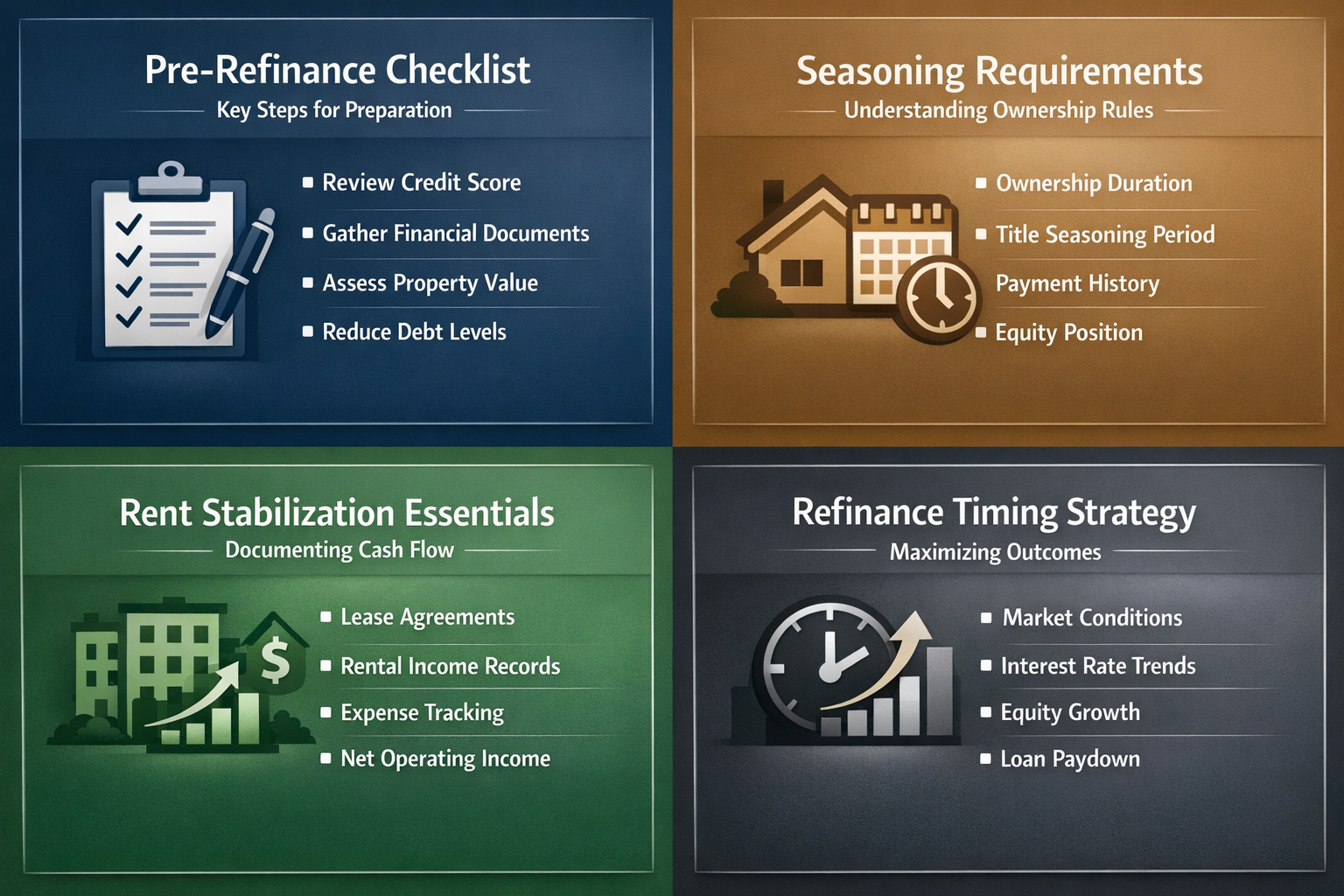 Pre-Refinance Checklist

Key Steps for Preparation

- Review Credit Score
- Gather Financial Documents
- Assess Property Value
- Reduce Debt Levels

Seasoning Requirements

Understanding Ownership Rules

- Ownership Duration
- Title Seasoning Period

Payment History

- Equity Position

Rent Stabilization Essentials

Documenting Cash Flow

$

- Lease Agreements
- Rental Income Records
- Expense Tracking
- Net Operating Income

Refinance Timing Strategy

Maximizing Outcomes

- Market Conditions
- Interest Rate Trends
- Equity Growth
- Loan Paydown