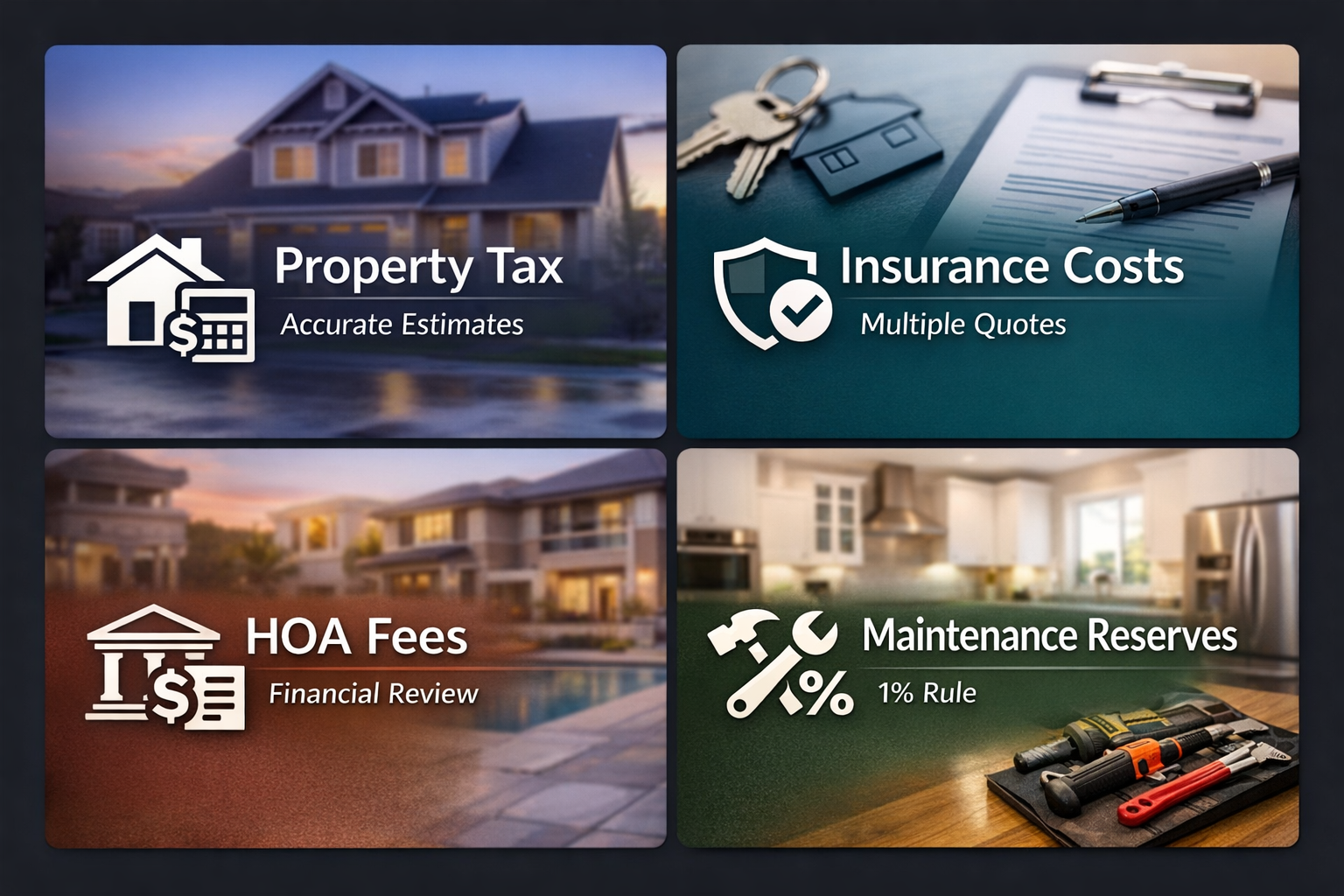 Property Tax
Accurate Estimates

Insurance Costs
Multiple Quotes

HOA Fees
Financial Review

Maintenance Reserves
1% Rule