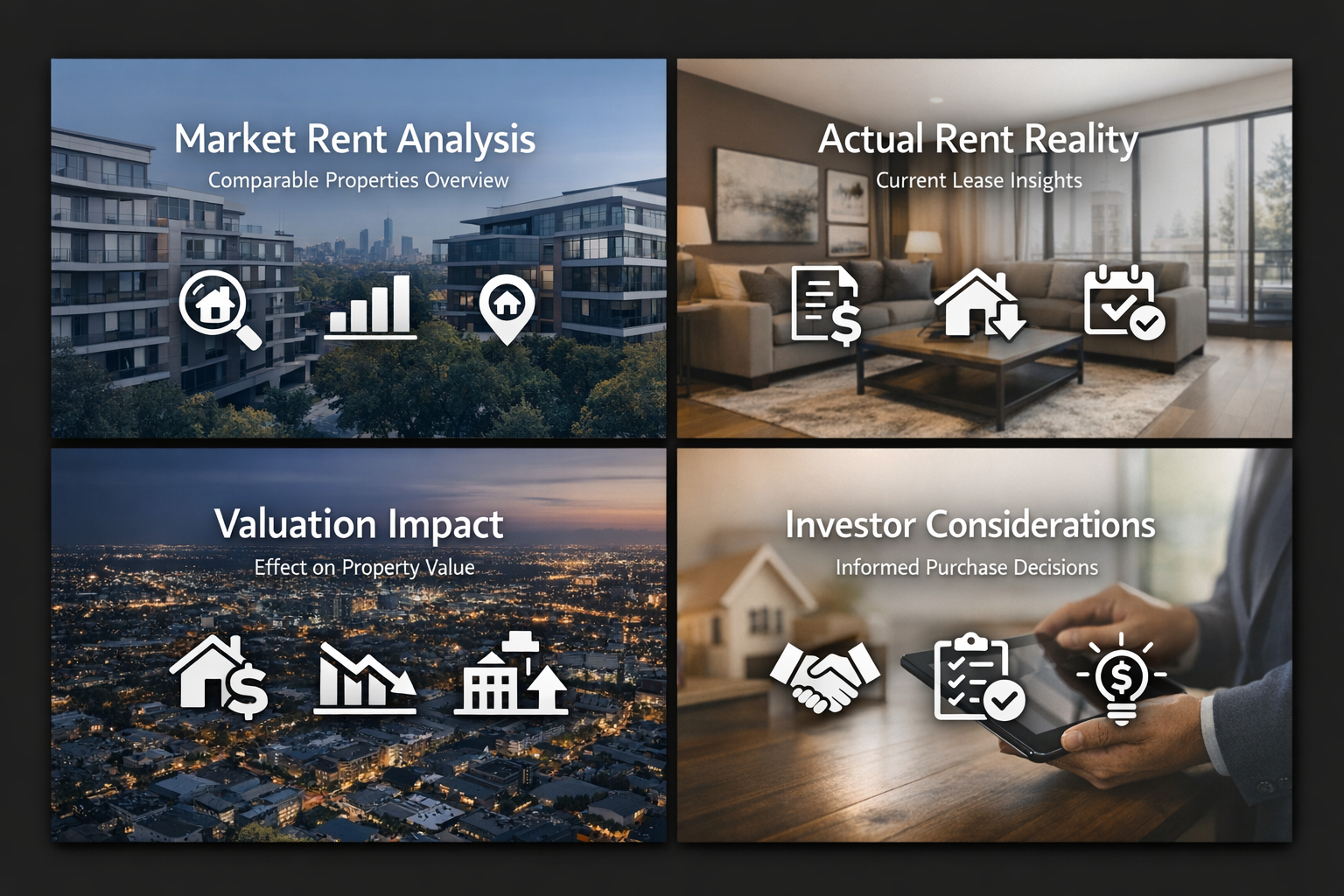 Market Rent Analysis
Comparable Properties Overview

Actual Rent Reality
Current Lease Insights

Valuation Impact
Effect on Property Value

Investor Considerations
Informed Purchase Decisions