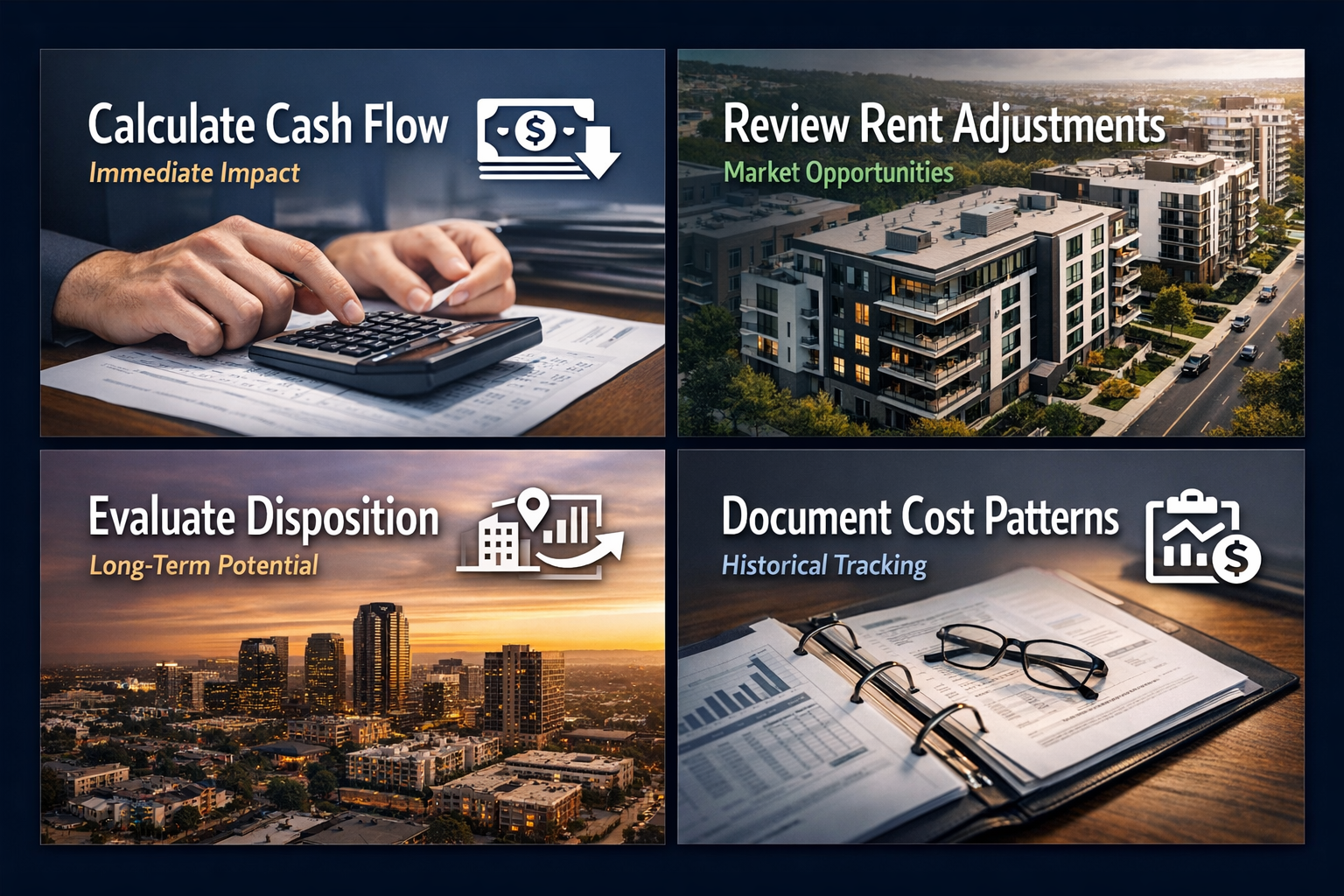 Calculate Cash Flow
Immediate Impact

Review Rent Adjustments
Market Opportunities

Evaluate Disposition
Long-Term Potential

Document Cost Patterns
Historical Tracking