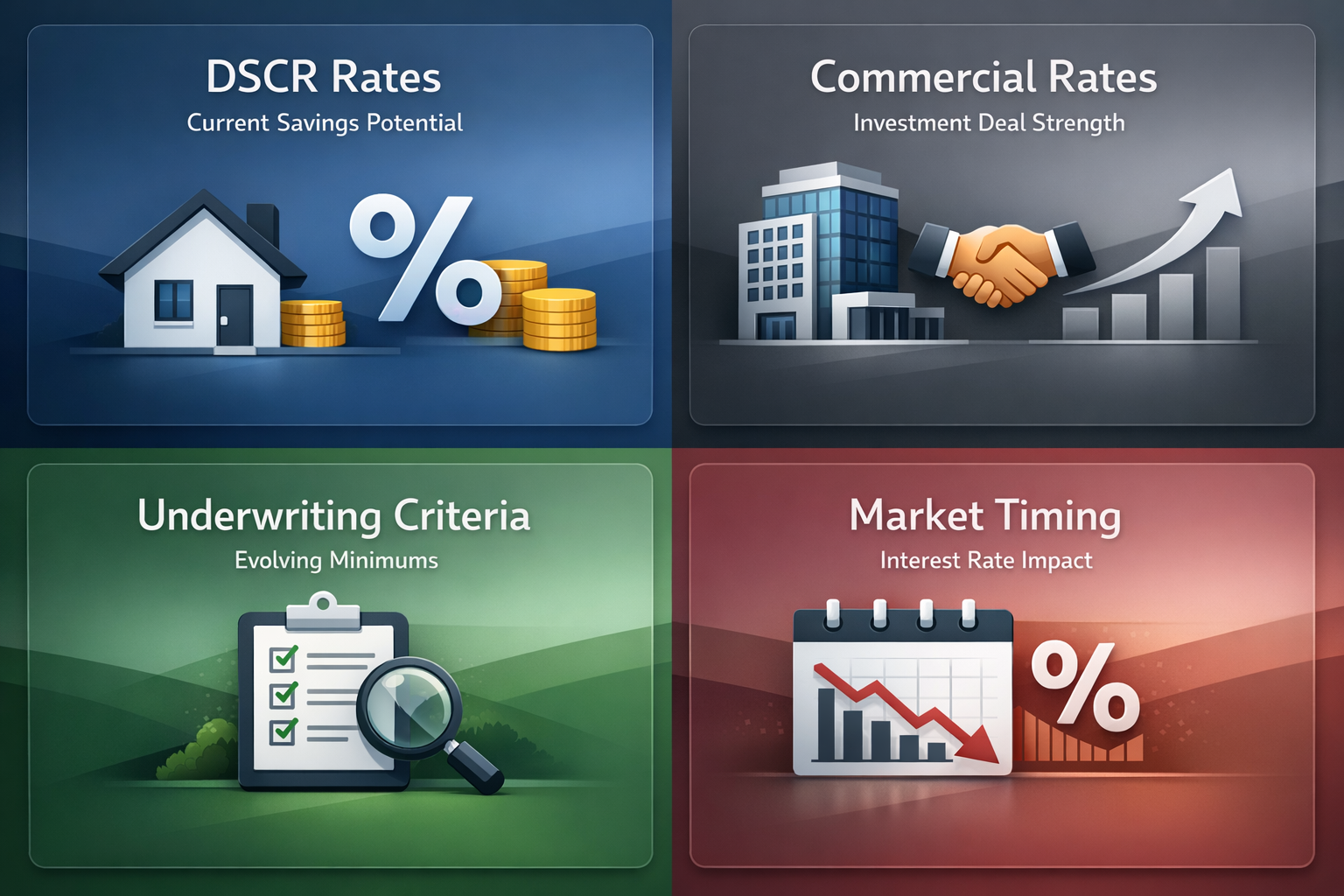 DSCR Rates
Current Savings Potential

%

Commercial Rates
Investment Deal Strength

Underwriting Criteria
Evolving Minimums

Market Timing
Interest Rate Impact

%