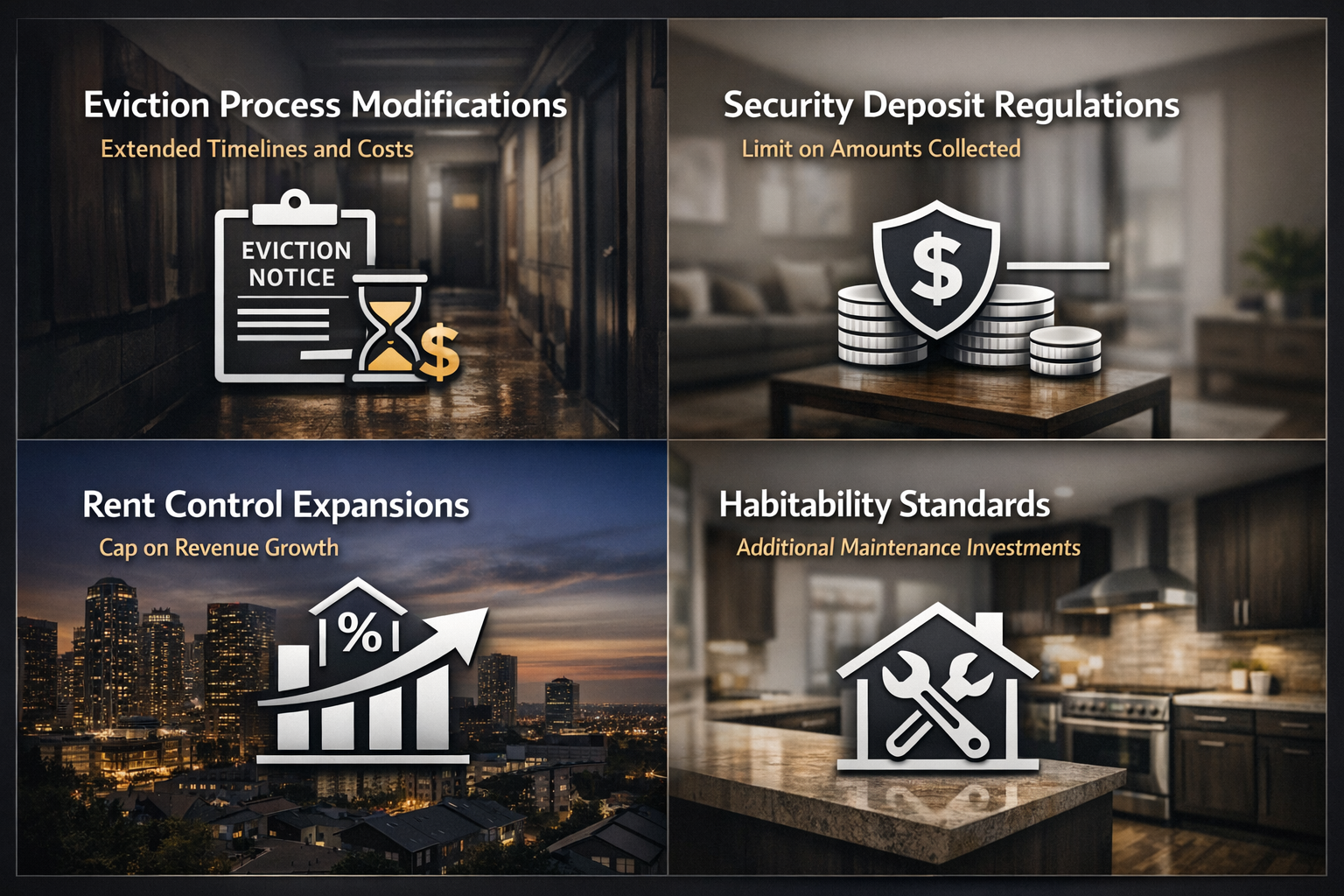 Eviction Process Modifications
Extended Timelines and Costs
EVICTION NOTICE
$

Security Deposit Regulations
Limit on Amounts Collected
$

Rent Control Expansions
Cap on Revenue Growth
%

Habitability Standards
Additional Maintenance Investments