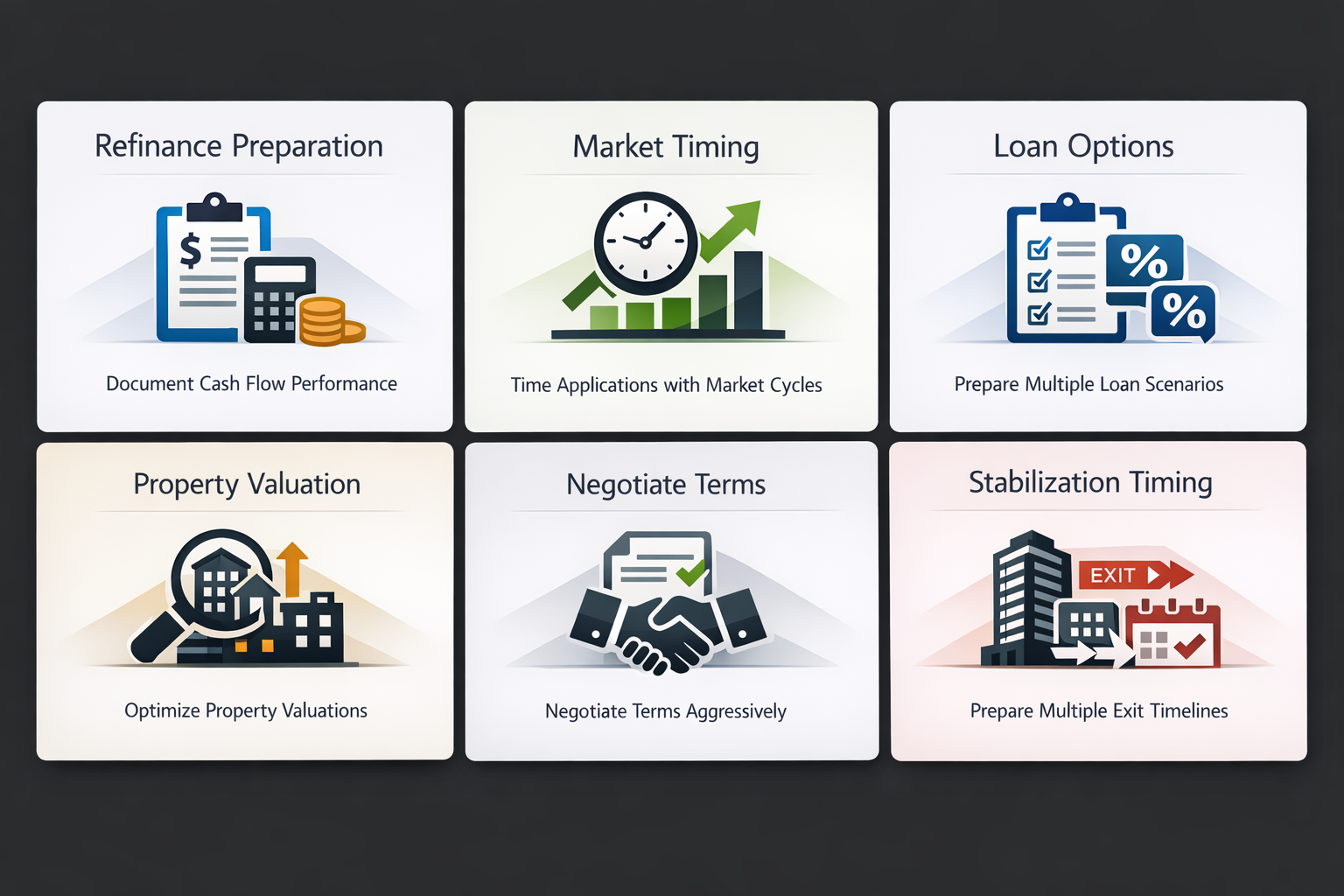 Refinance Preparation

$

Document Cash Flow Performance

Market Timing

Time Applications with Market Cycles

Loan Options

%

%

Prepare Multiple Loan Scenarios

Property Valuation

Optimize Property Valuations

Negotiate Terms

Negotiate Terms Aggressively

Stabilization Timing

EXIT

Prepare Multiple Exit Timelines