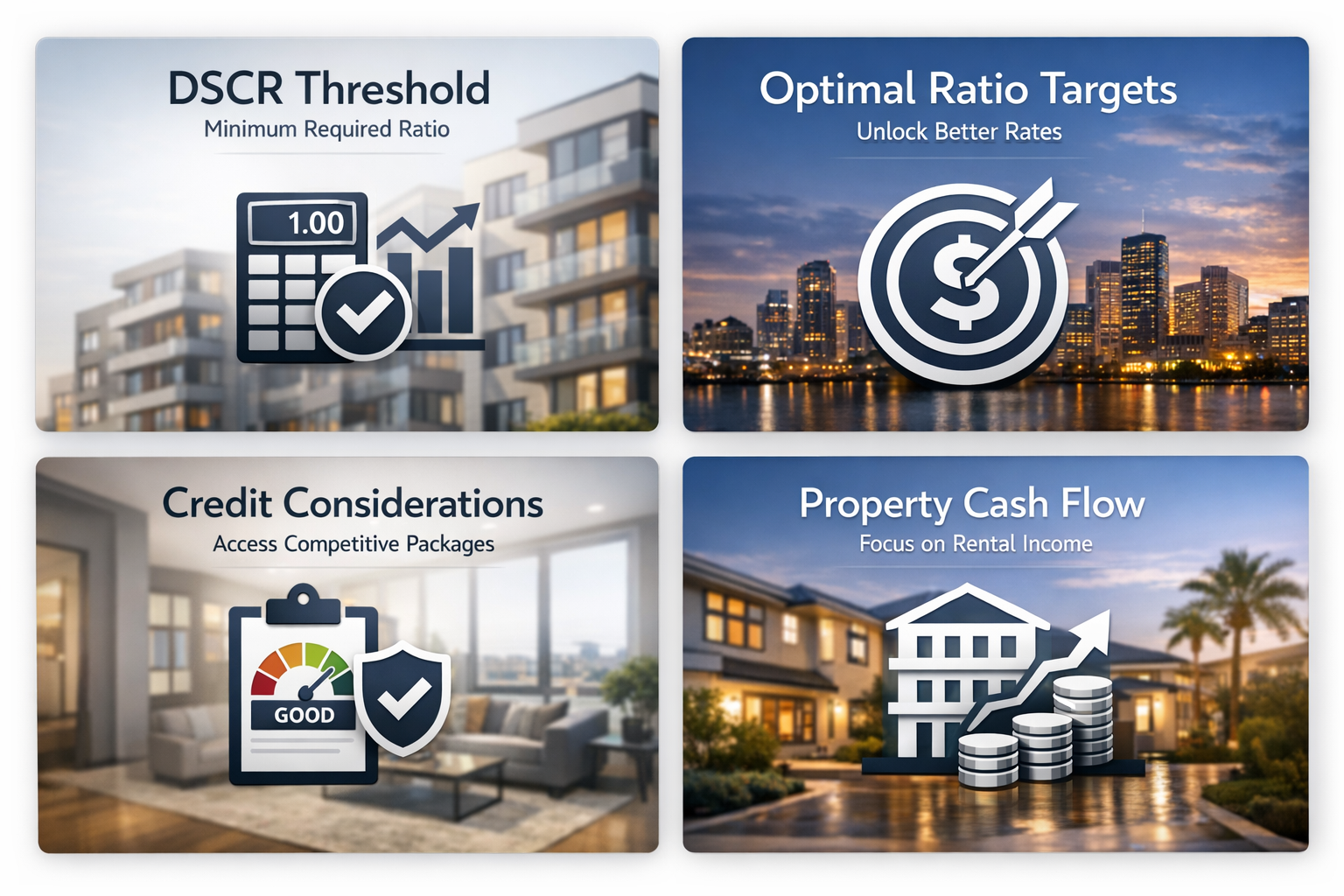 DSCR Threshold
Minimum Required Ratio

1.00

Optimal Ratio Targets
Unlock Better Rates

$

Credit Considerations
Access Competitive Packages

GOOD

Property Cash Flow
Focus on Rental Income