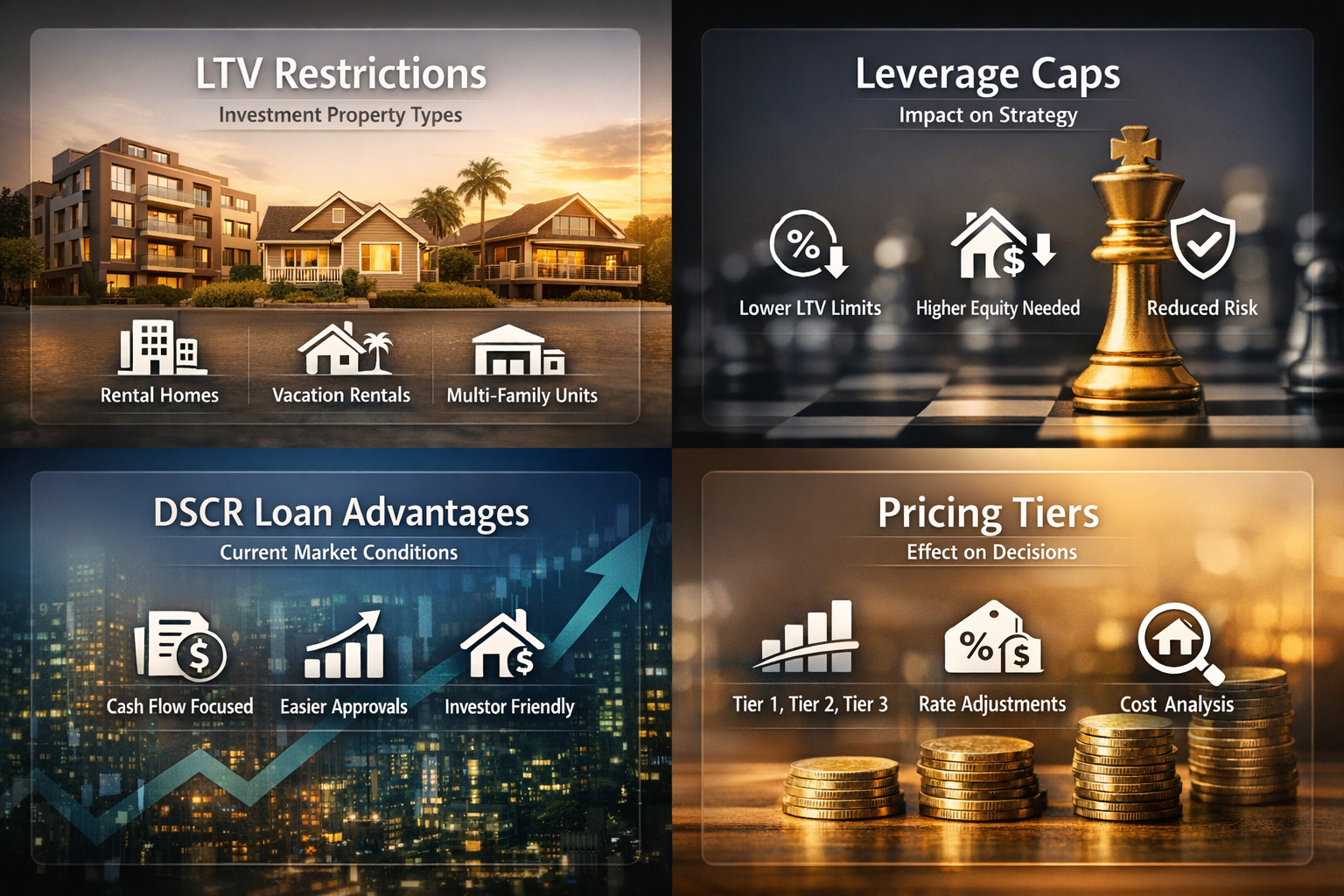 LTV Restrictions
Investment Property Types

Rental Homes
Vacation Rentals
Multi-Family Units

Leverage Caps
Impact on Strategy

Lower LTV Limits
Higher Equity Needed
Reduced Risk

DSCR Loan Advantages
Current Market Conditions

Cash Flow Focused
Easier Approvals
Investor Friendly

Pricing Tiers
Effect on Decisions

Tier 1, Tier 2, Tier 3
Rate Adjustments
Cost Analysis