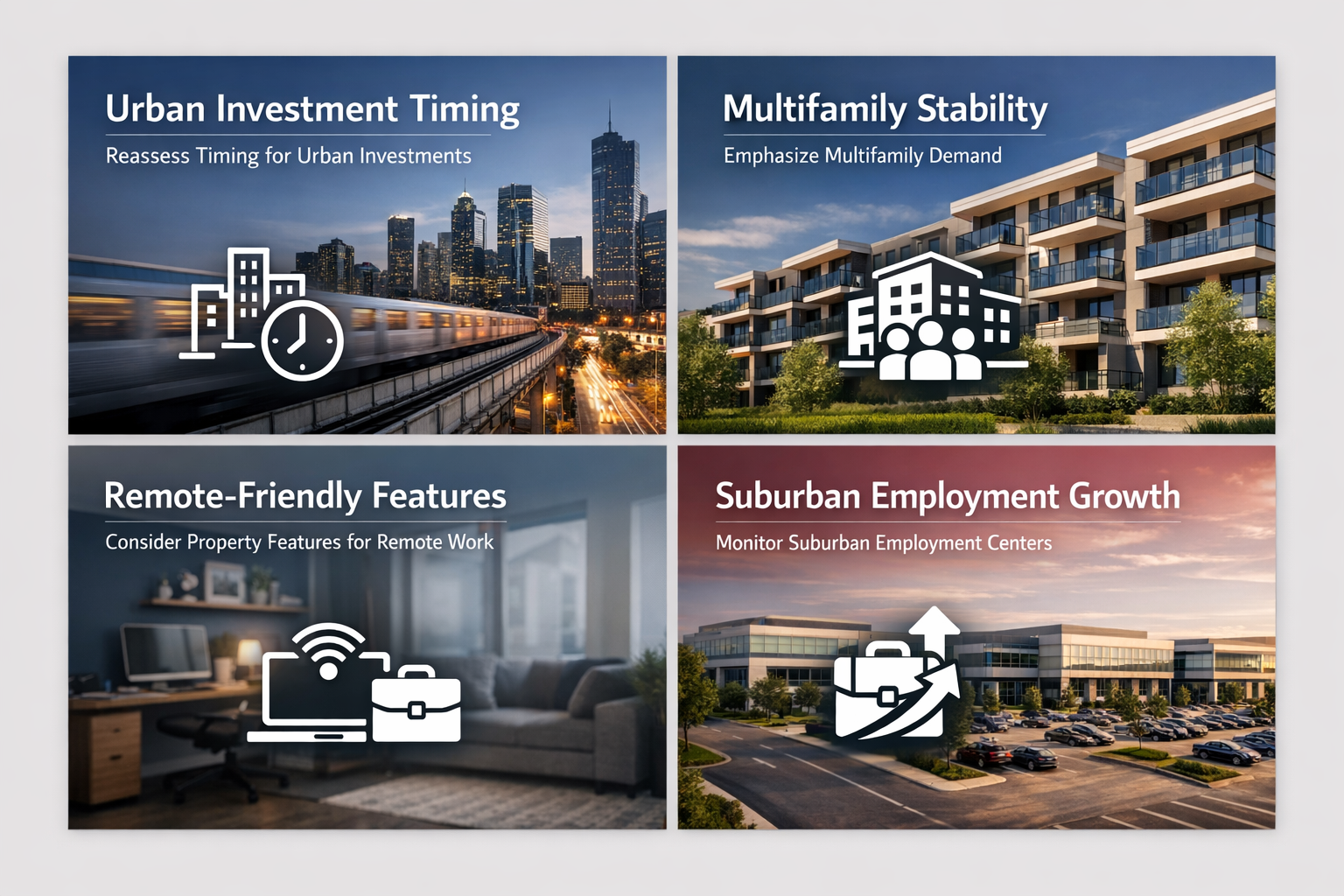 Urban Investment Timing

Reassess Timing for Urban Investments

Multifamily Stability

Emphasize Multifamily Demand

Remote-Friendly Features

Consider Property Features for Remote Work

Suburban Employment Growth

Monitor Suburban Employment Centers