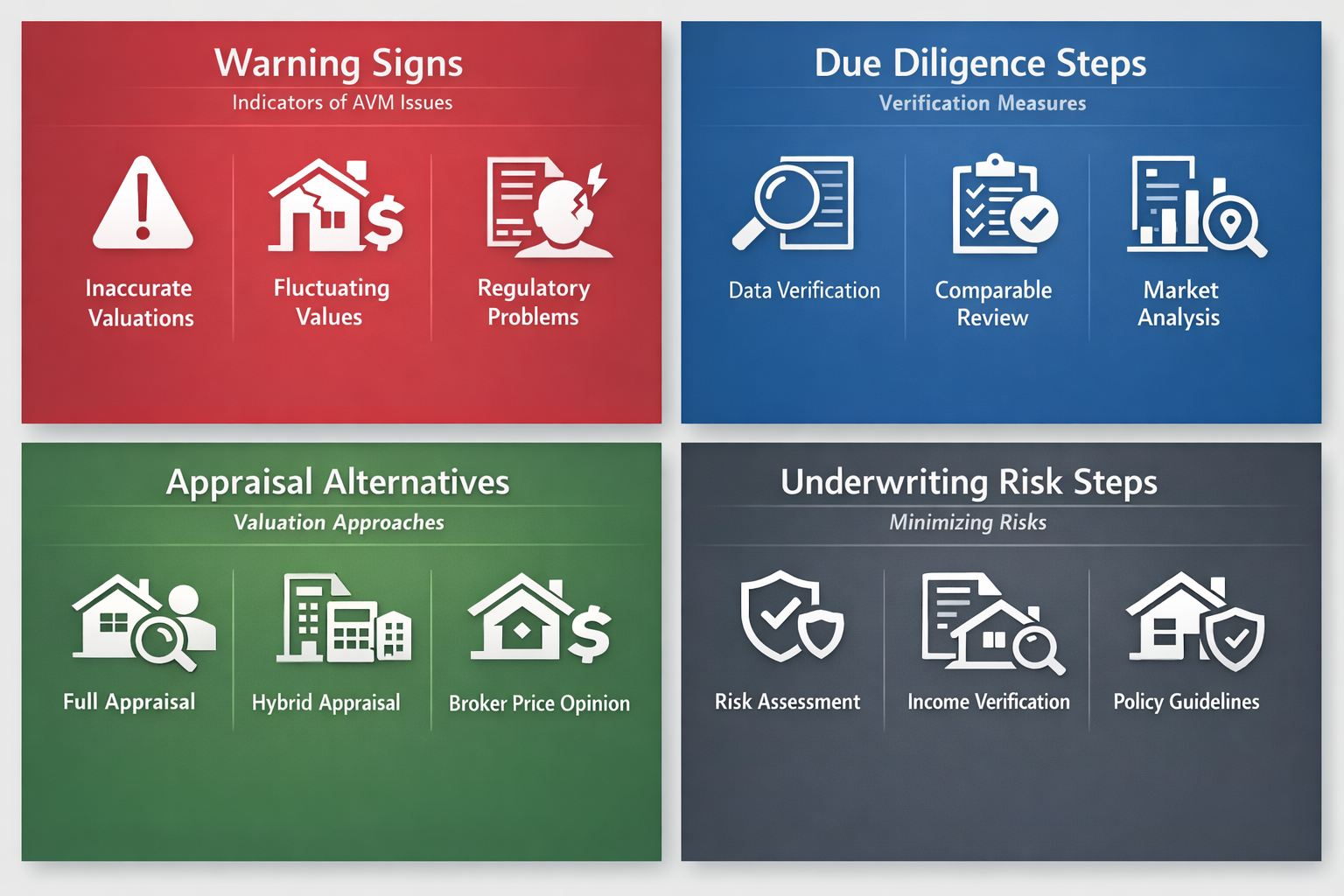 Warning Signs
Indicators of AVM Issues

Inaccurate Valuations

Fluctuating Values

Regulatory Problems

Due Diligence Steps
Verification Measures

Data Verification

Comparable Review

Market Analysis

Appraisal Alternatives
Valuation Approaches

Full Appraisal

Hybrid Appraisal

Broker Price Opinion

Underwriting Risk Steps
Minimizing Risks

Risk Assessment

Income Verification

Policy Guidelines