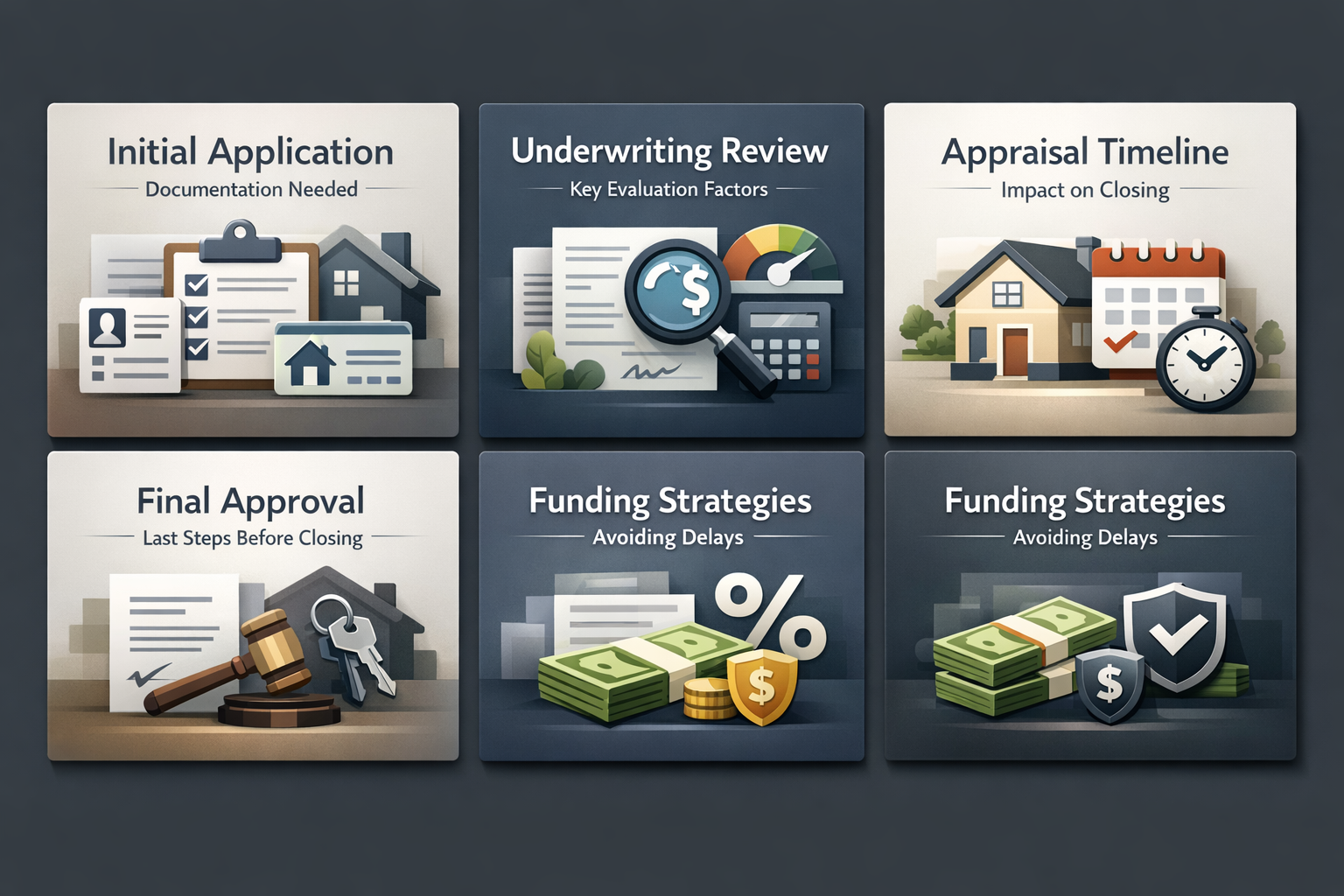 Initial Application
Documentation Needed

Underwriting Review
Key Evaluation Factors

Appraisal Timeline
Impact on Closing

Final Approval
Last Steps Before Closing

Funding Strategies
Avoiding Delays

Funding Strategies
Avoiding Delays