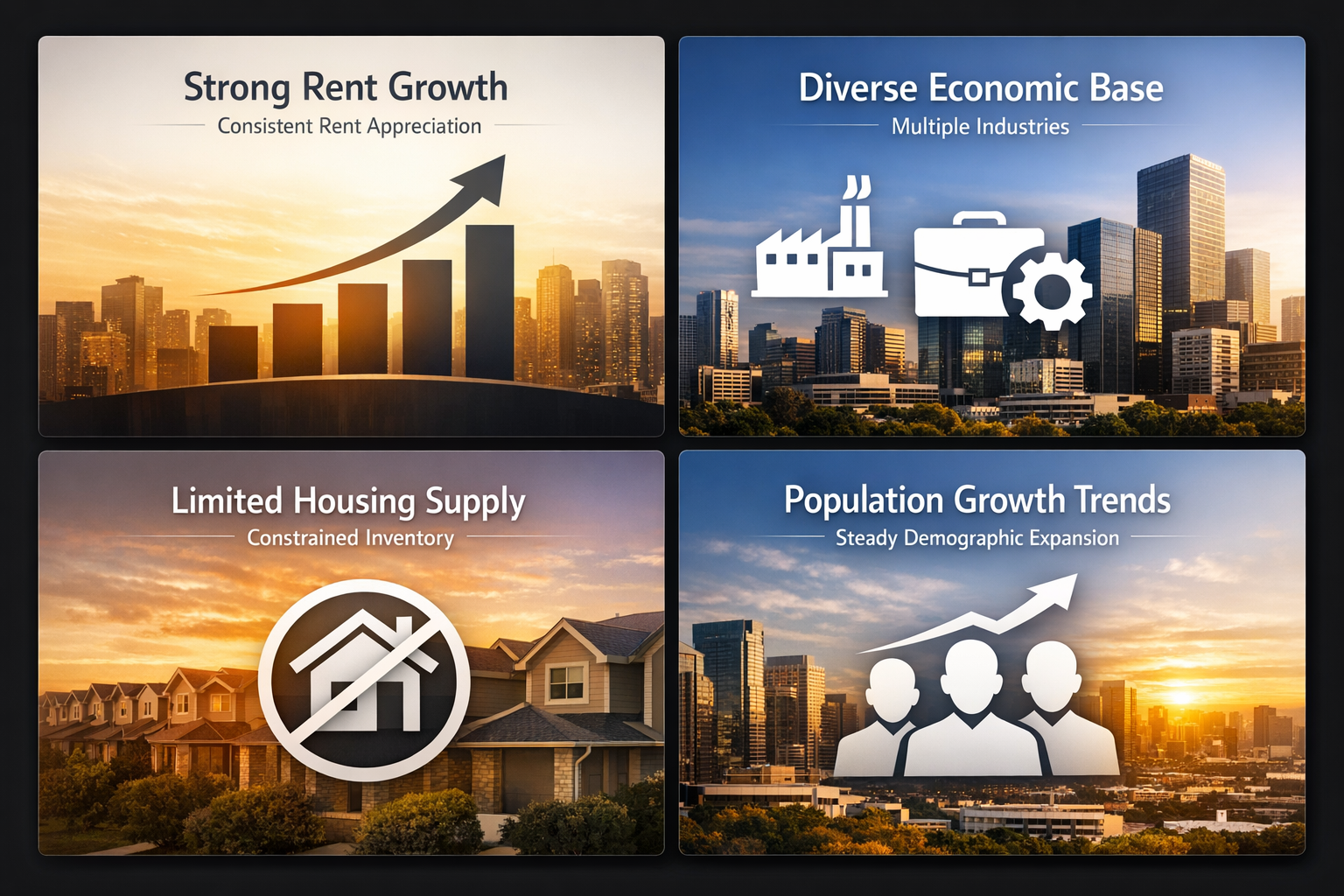 Strong Rent Growth
Consistent Rent Appreciation

Diverse Economic Base
Multiple Industries

Limited Housing Supply
Constrained Inventory

Population Growth Trends
Steady Demographic Expansion