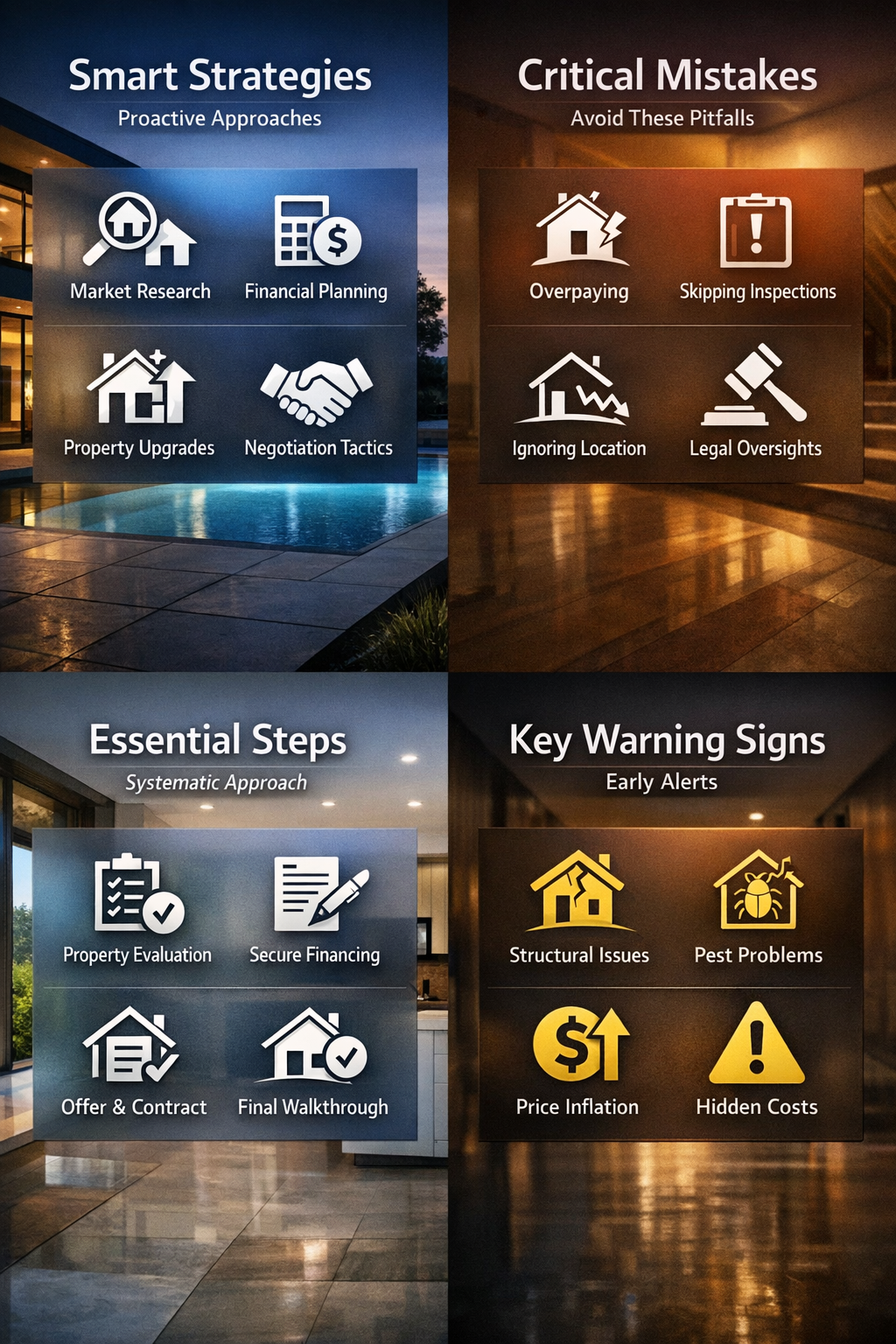 Smart Strategies
Proactive Approaches

Market Research
Financial Planning
Property Upgrades
Negotiation Tactics

Critical Mistakes
Avoid These Pitfalls

Overpaying
Skipping Inspections
Ignoring Location
Legal Oversights

Essential Steps
Systematic Approach

Property Evaluation
Secure Financing
Offer & Contract
Final Walkthrough

Key Warning Signs
Early Alerts

Structural Issues
Pest Problems
Price Inflation
Hidden Costs