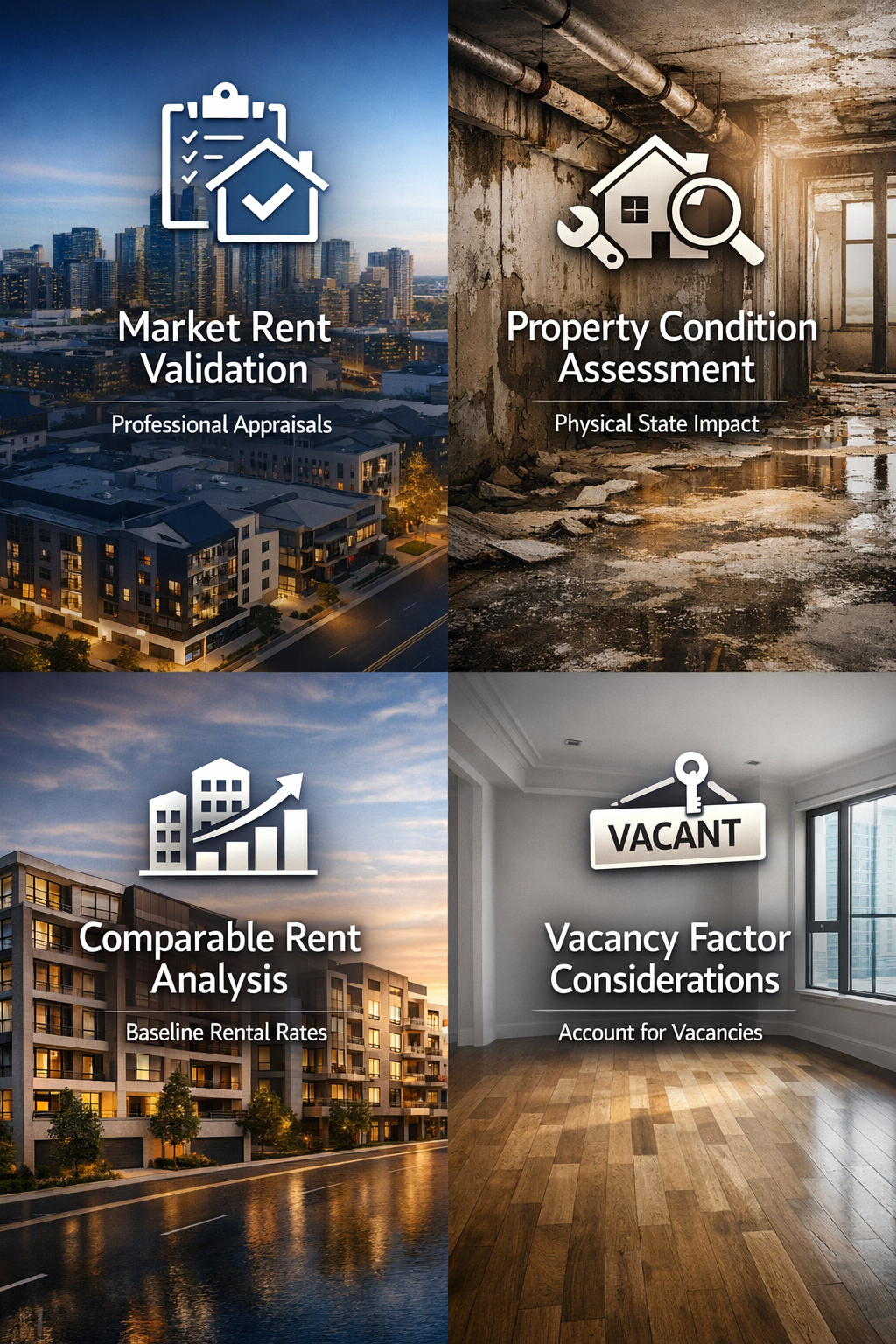 Market Rent Validation

Professional Appraisals

Property Condition Assessment

Physical State Impact

Comparable Rent Analysis

Baseline Rental Rates

VACANT

Vacancy Factor Considerations

Account for Vacancies