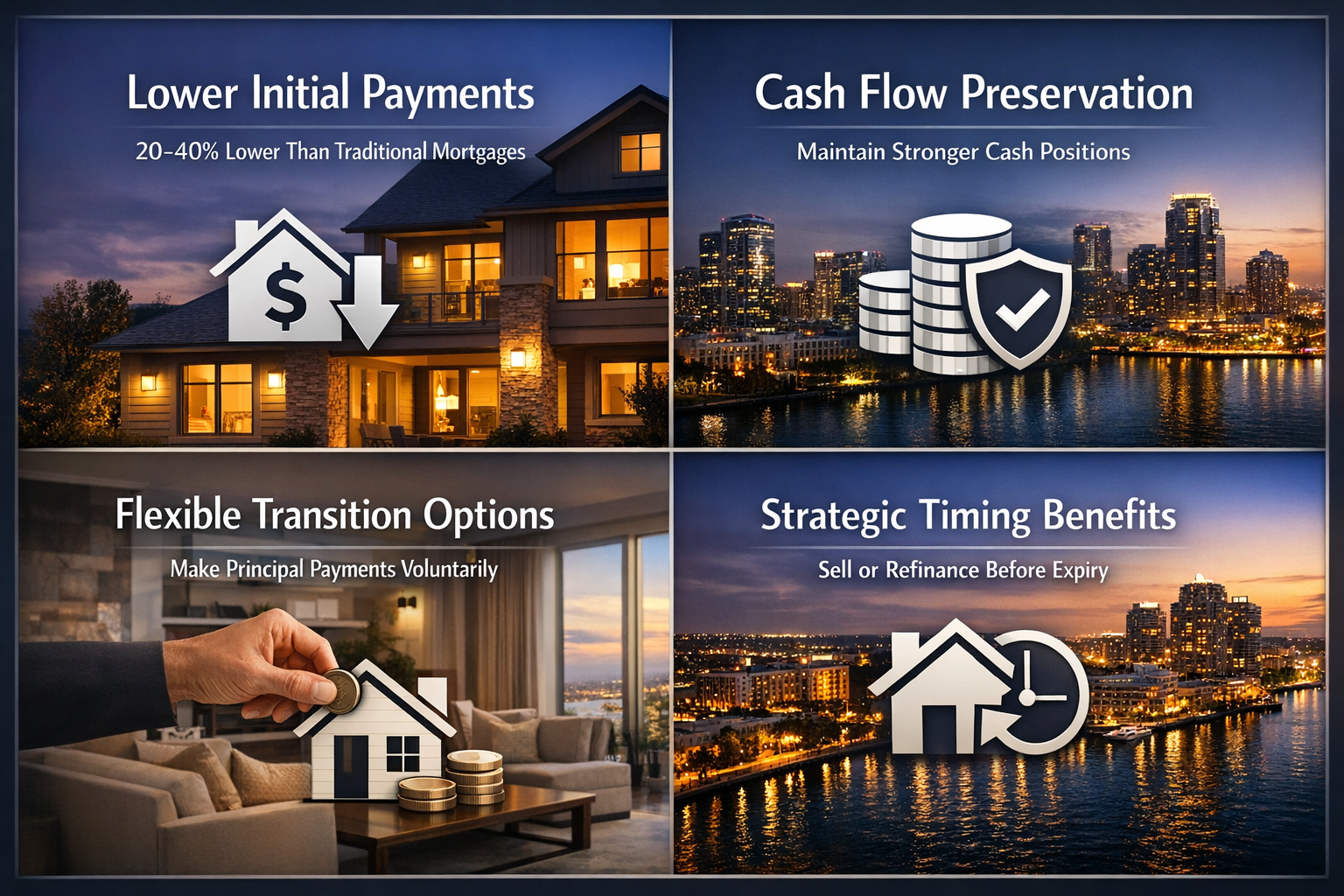 Lower Initial Payments

20-40% Lower Than Traditional Mortgages

$

Cash Flow Preservation

Maintain Stronger Cash Positions

Flexible Transition Options

Make Principal Payments Voluntarily

Strategic Timing Benefits

Sell or Refinance Before Expiry