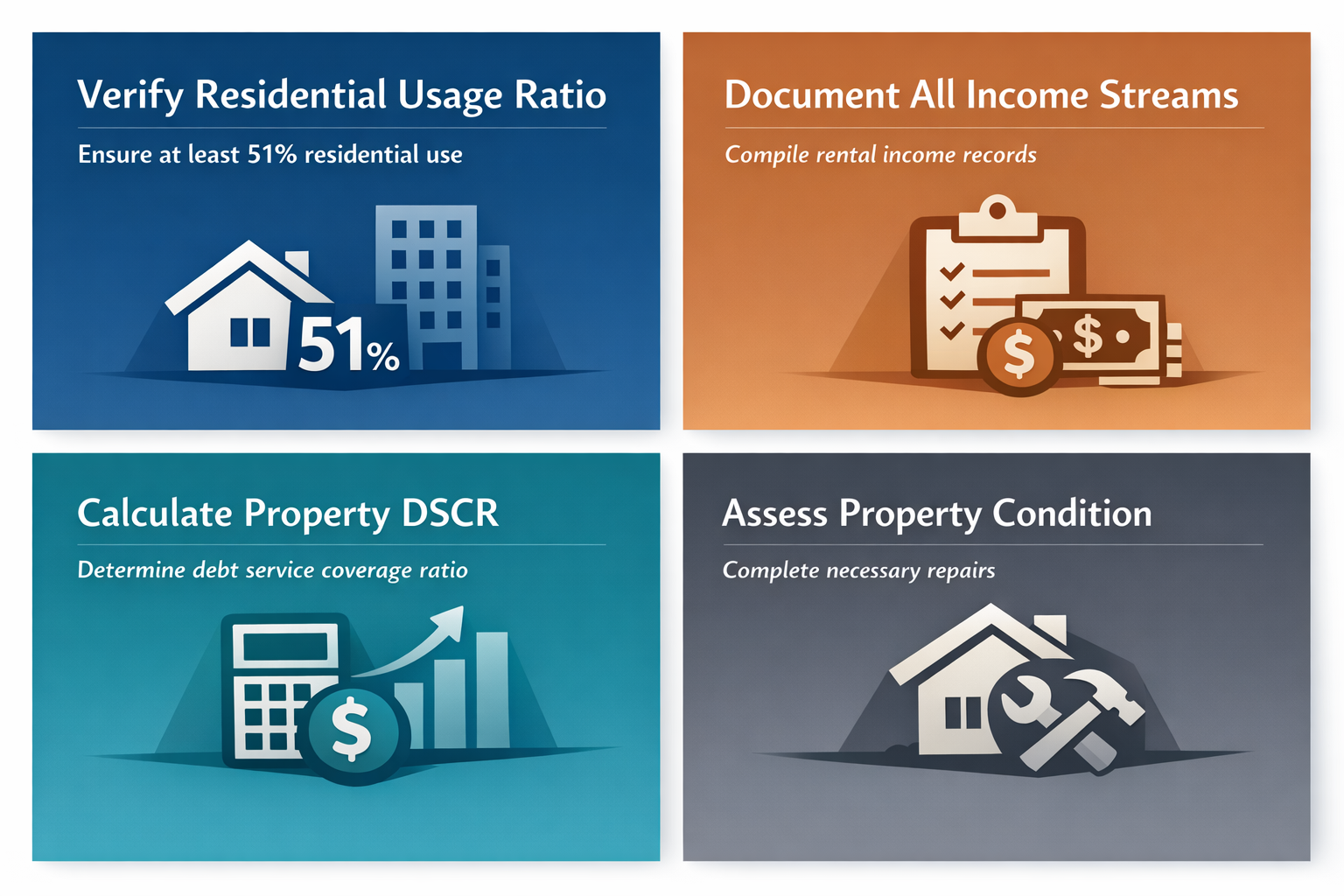 Verify Residential Usage Ratio

Ensure at least 51% residential use

51%

Document All Income Streams

Compile rental income records

$

$

Calculate Property DSCR

Determine debt service coverage ratio

$

Assess Property Condition

Complete necessary repairs