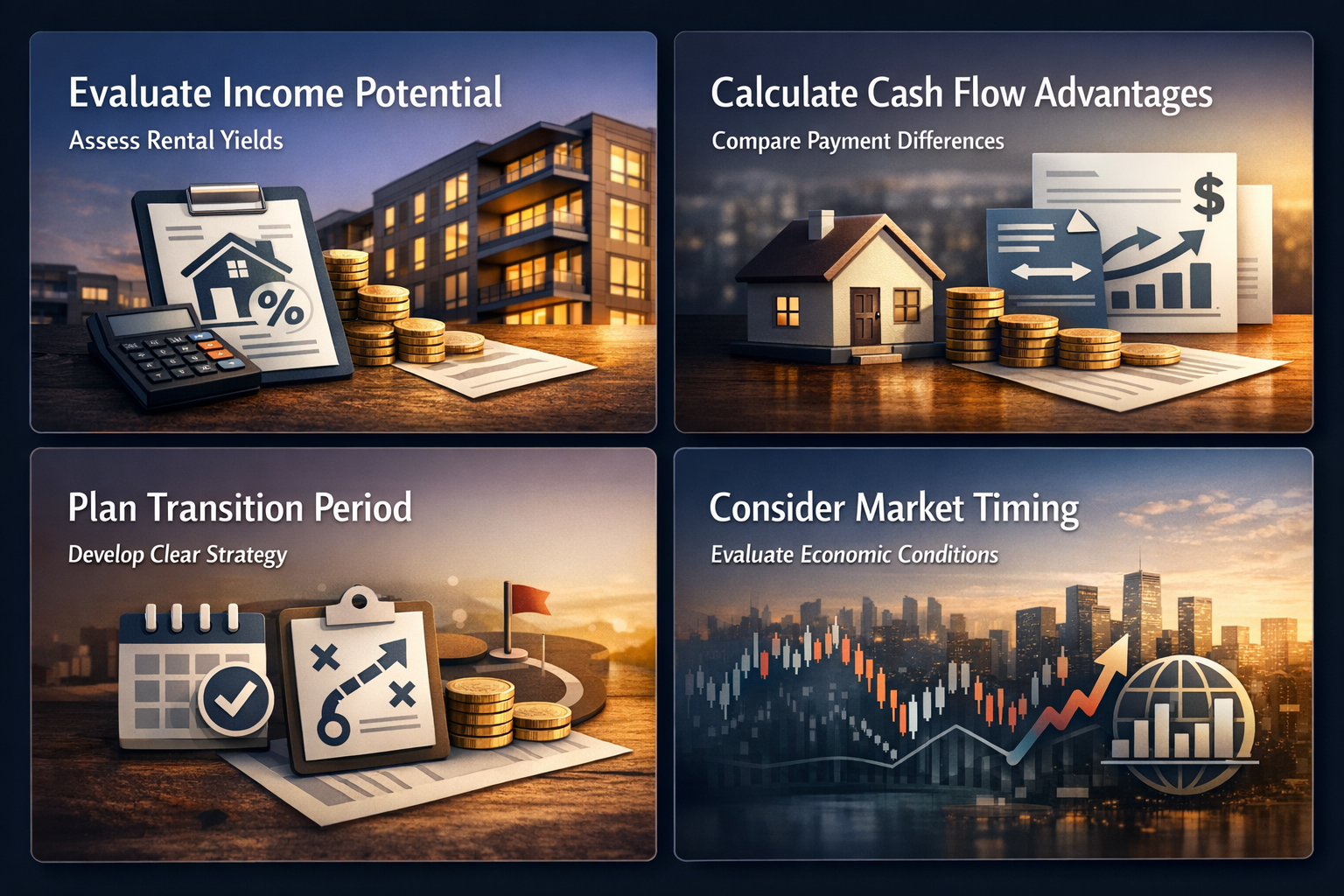 Evaluate Income Potential

Assess Rental Yields

%

Calculate Cash Flow Advantages

Compare Payment Differences

$

Plan Transition Period

Develop Clear Strategy

Consider Market Timing

Evaluate Economic Conditions