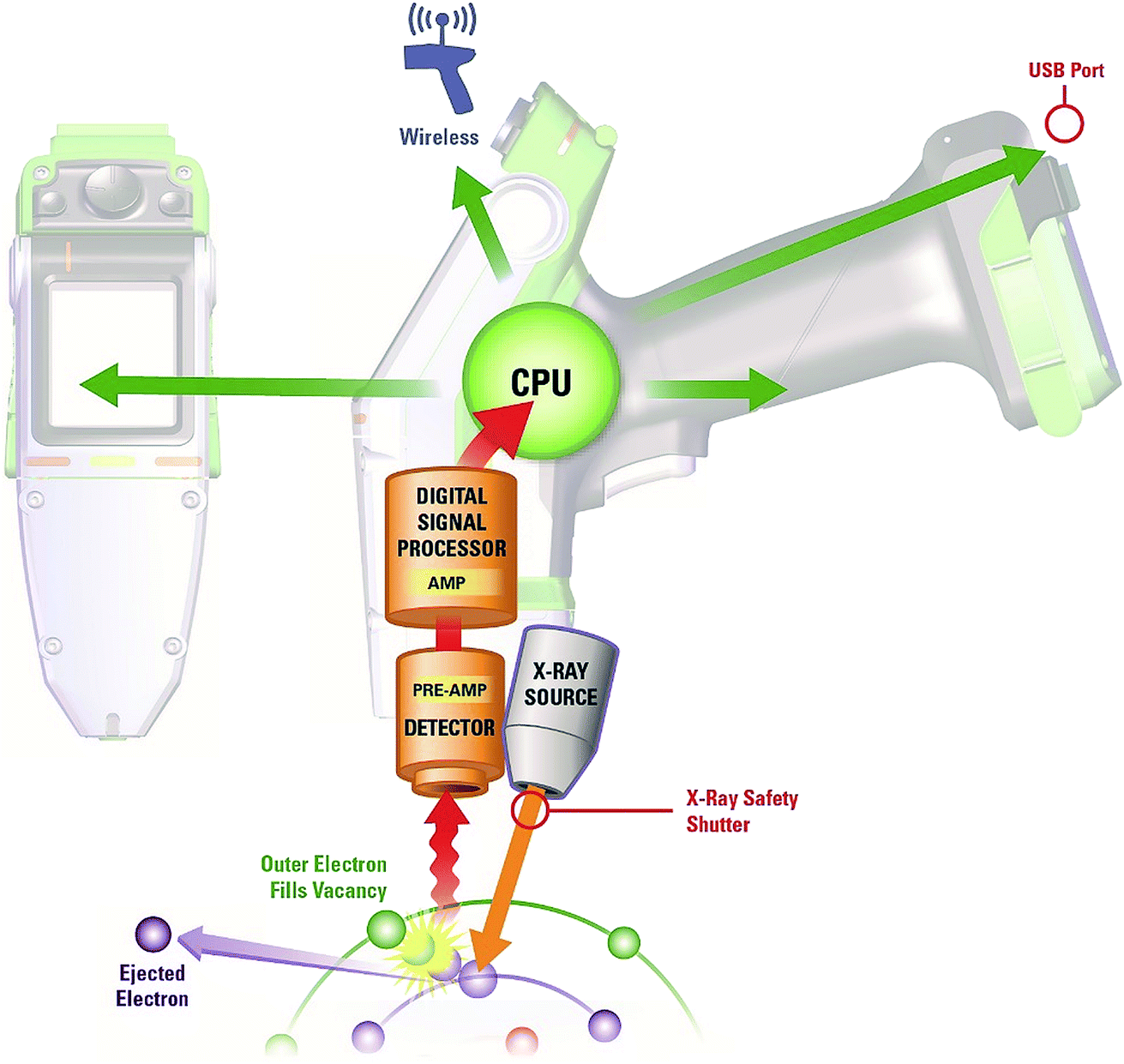 Wireless

USB Port

CPU

DIGITAL SIGNAL PROCESSOR

AMP

PRE-AMP

DETECTOR

X-RAY SOURCE

X-Ray Safety Shutter

Outer Electron Fills Vacancy

Ejected Electron