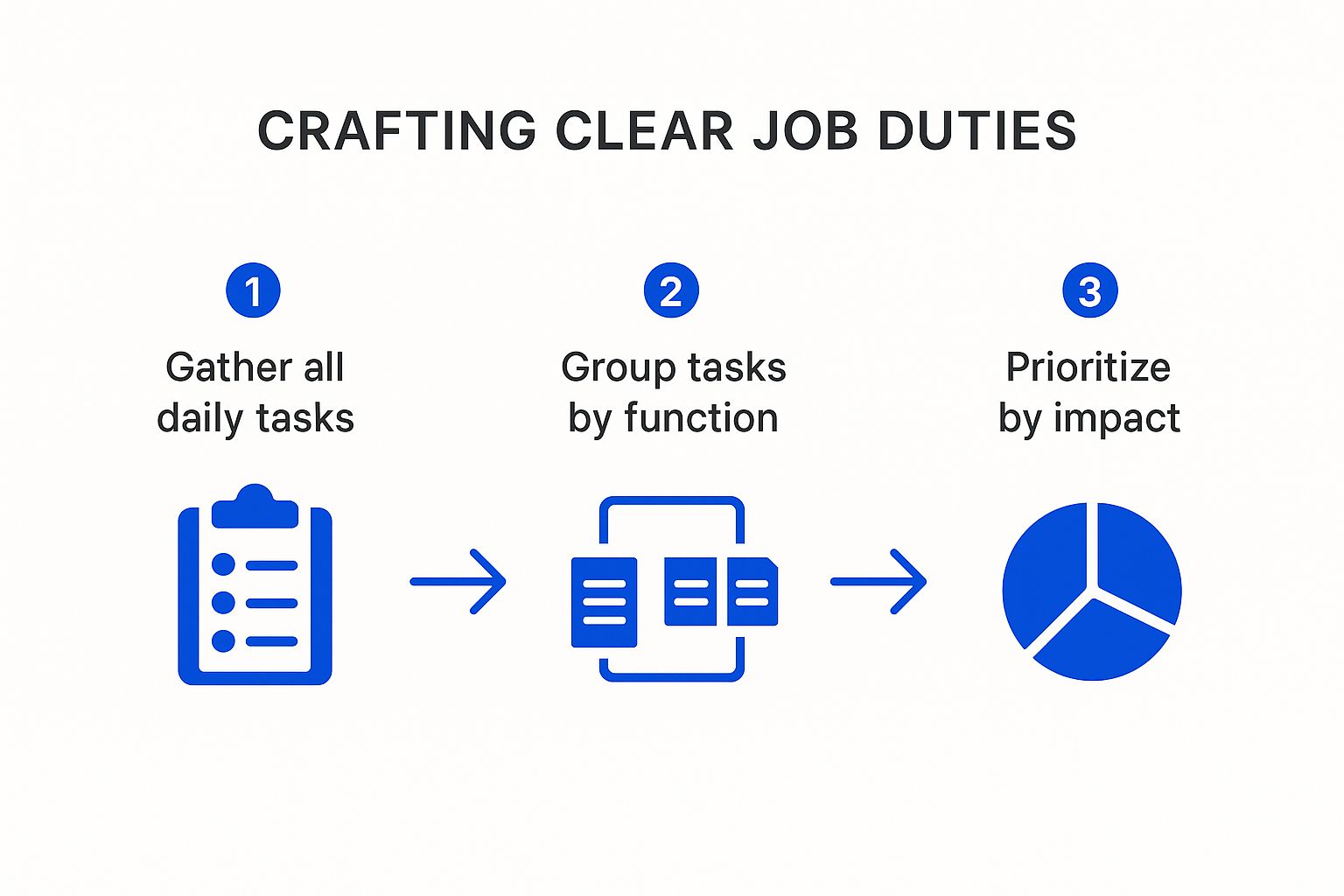 CRAFTING CLEAR JOB DUTIES

1
Gather all daily tasks

2
Group tasks by function

3
Prioritize by impact