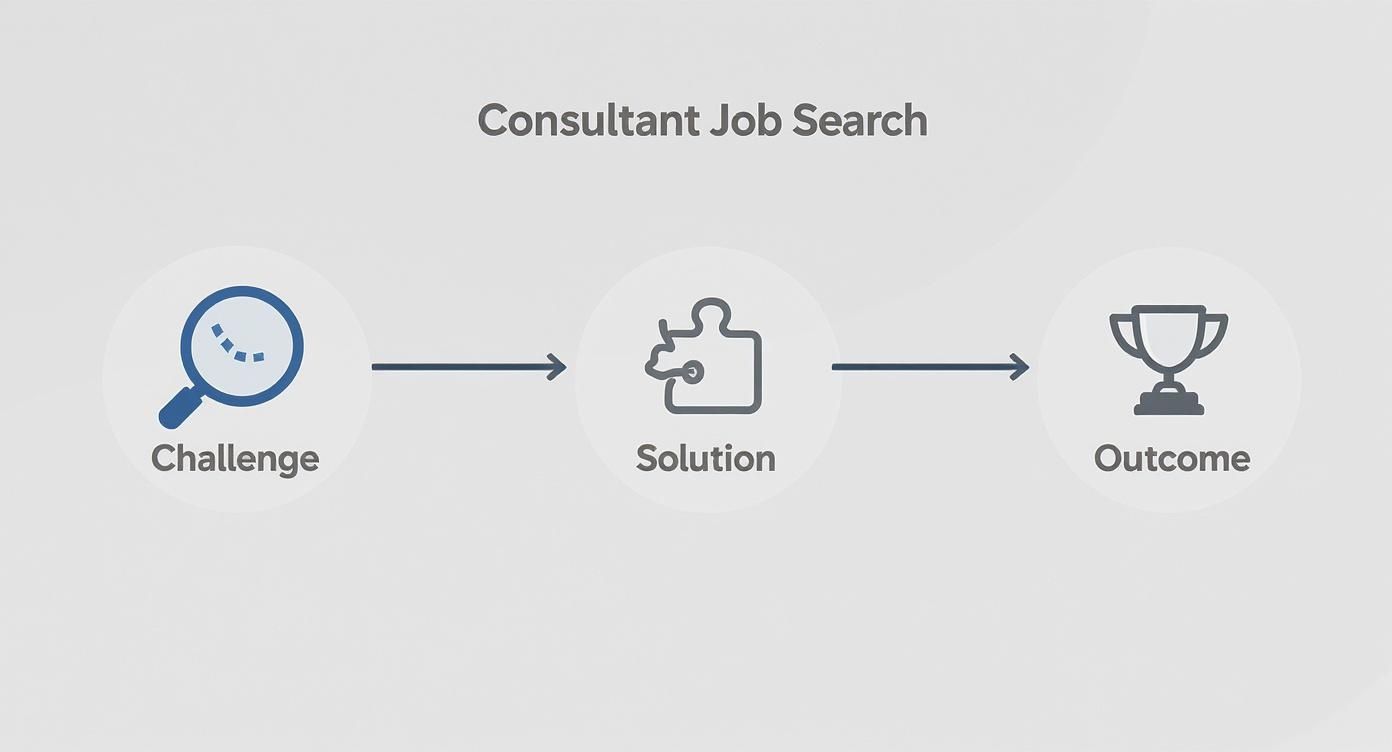 Consultant Job Search

Challenge

Solution

Outcome