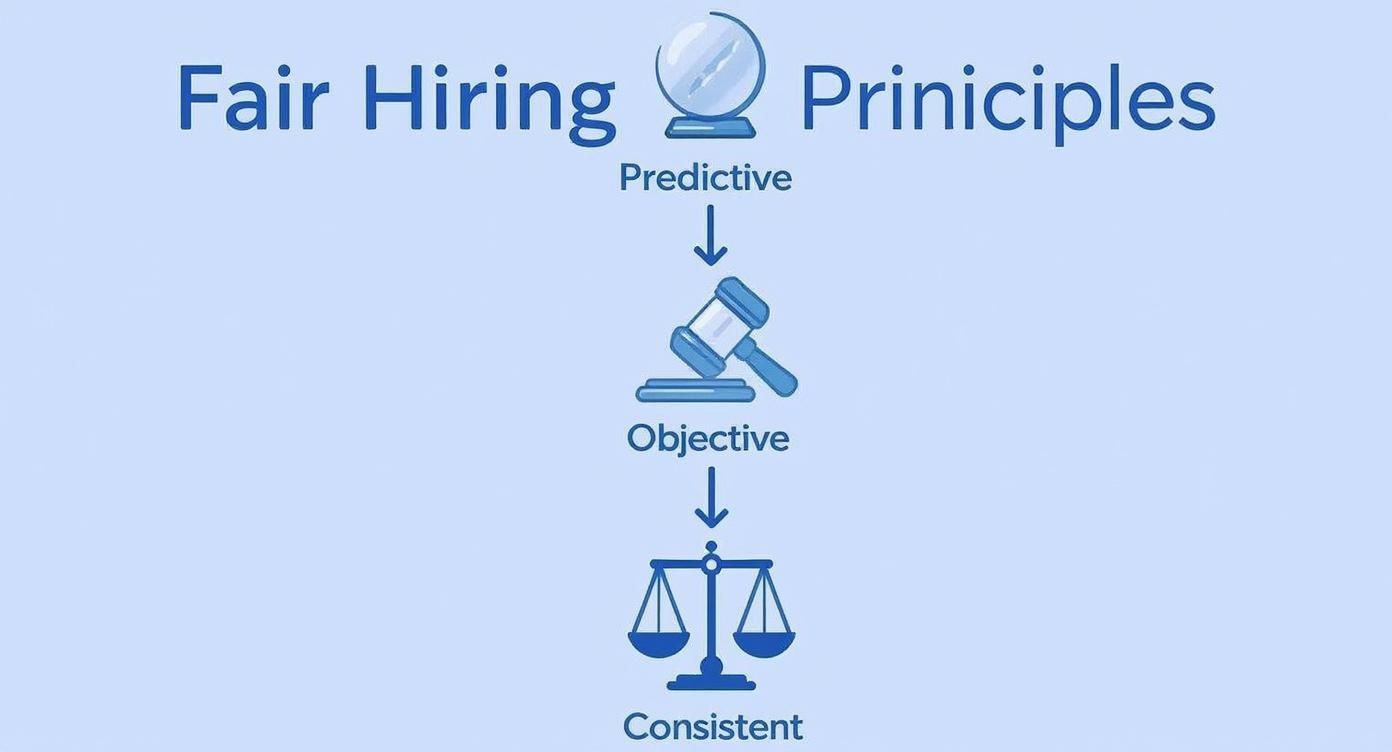 Fair Hiring Priniciples

Predictive

Objective

Consistent