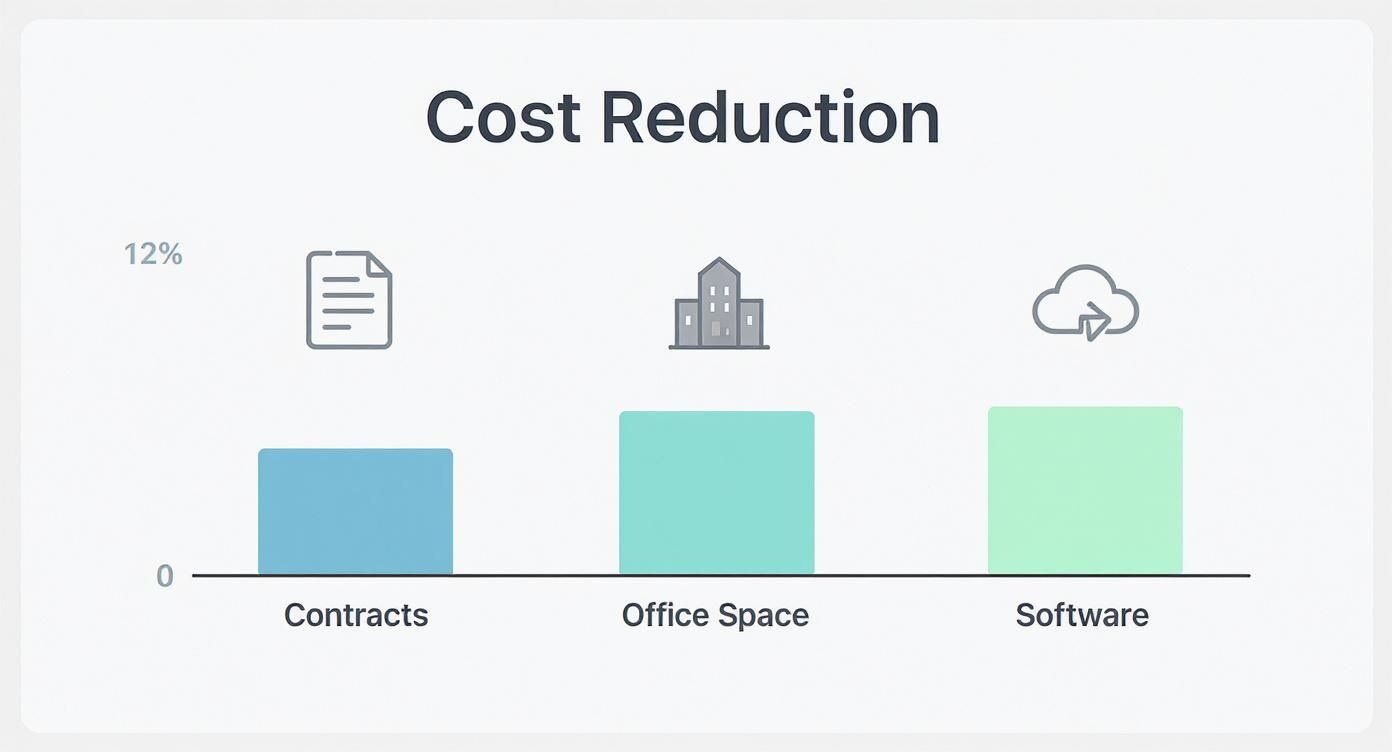 Cost Reduction

12%

0

Contracts

Office Space

Software