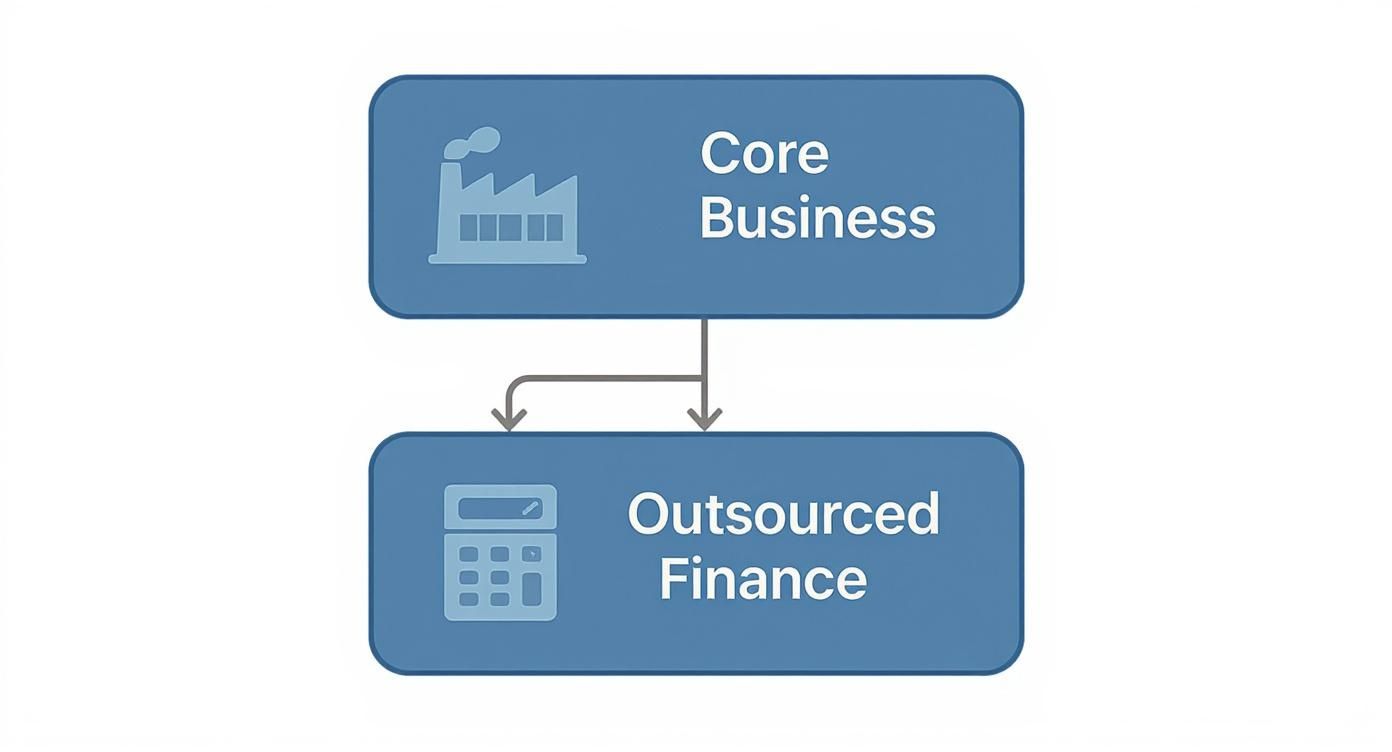 Core Business

Outsourced Finance