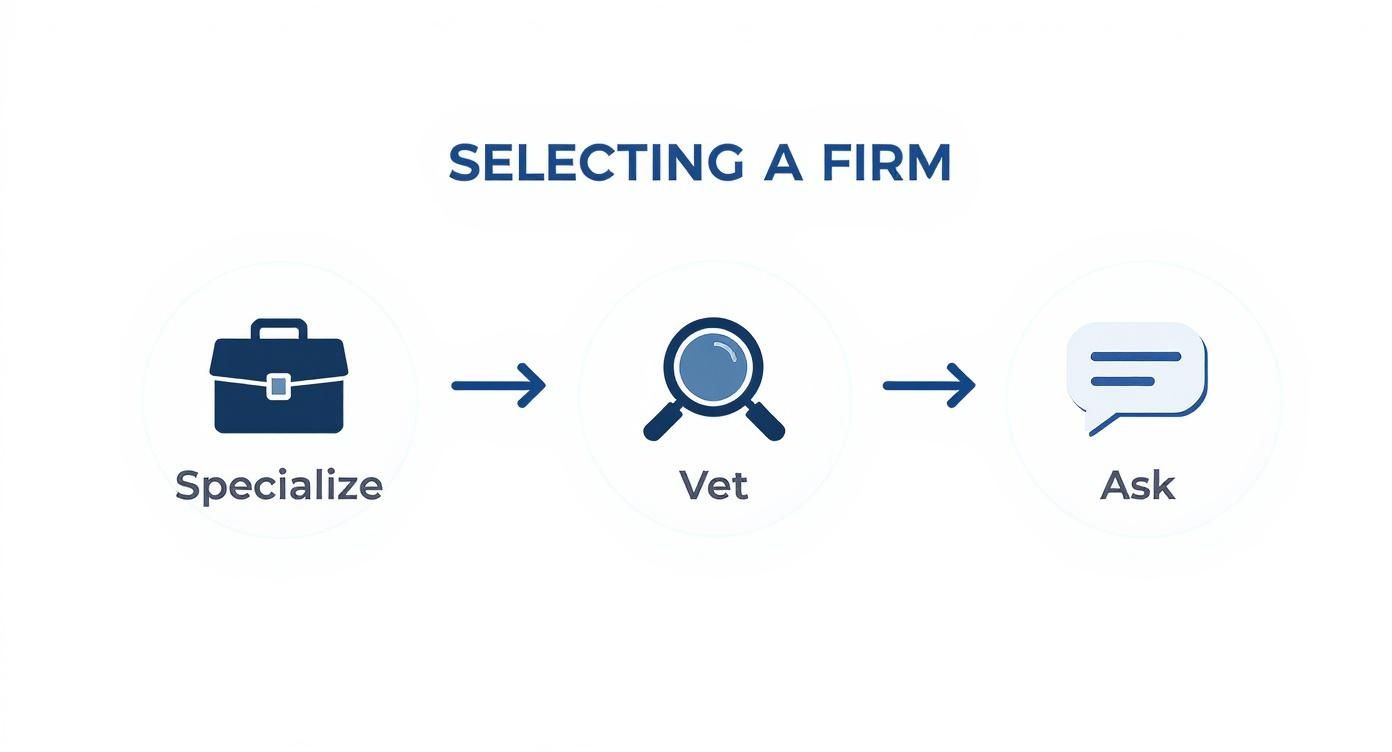 SELECTING A FIRM

Specialize

Vet

Ask