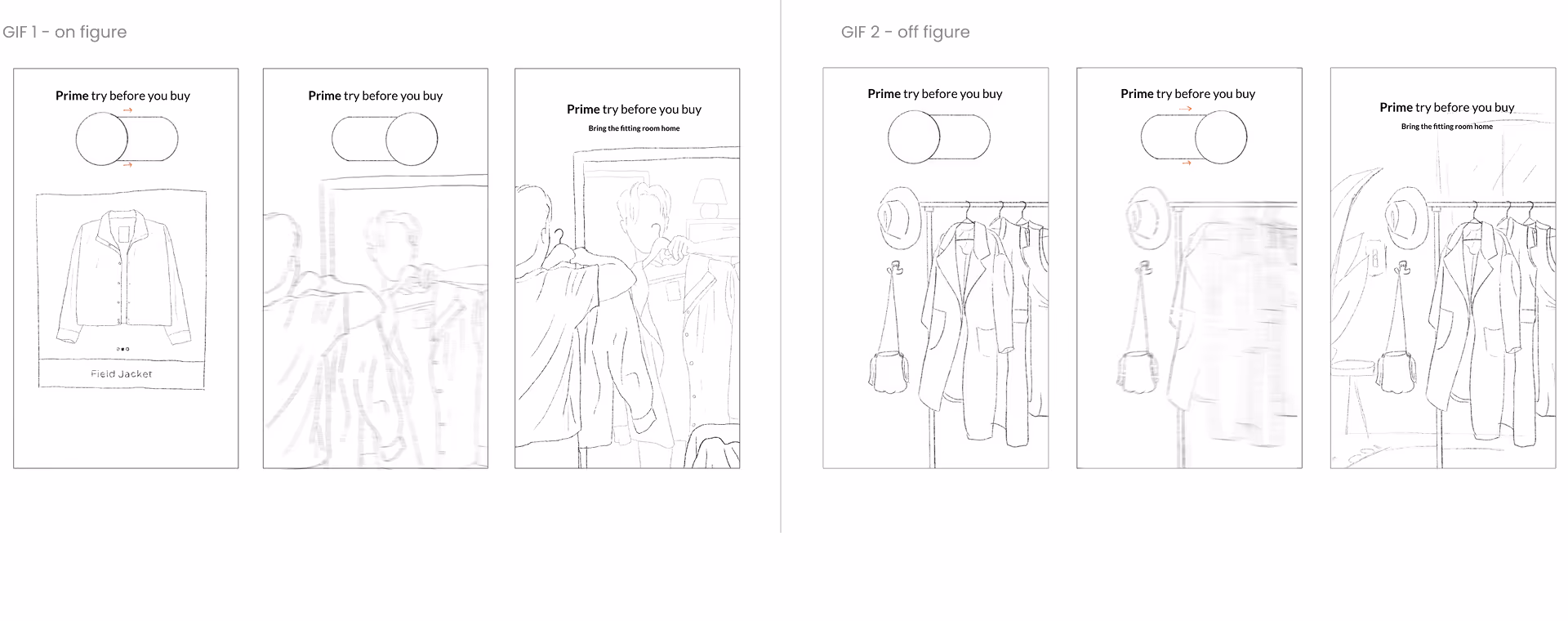 GIF 1 - on figure

Prime try before you buy

Field Jacket

Prime try before you buy

Prime try before you buy

Bring the fitting room home

GIF 2 - off figure

Prime try before you buy

Prime try before you buy

Prime try before you buy

Bring the fitting room home