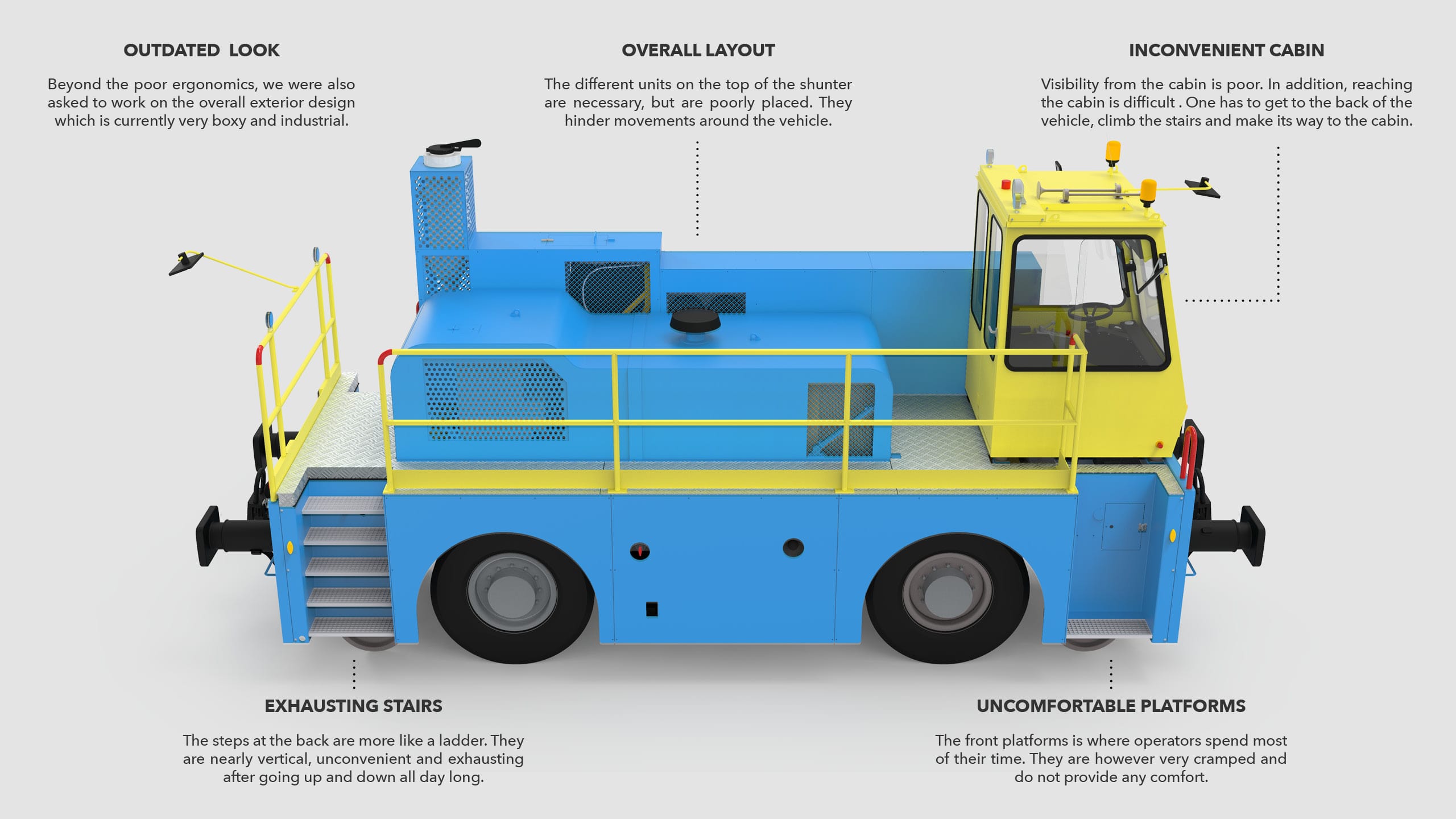 OUTDATED LOOK

Beyond the poor ergonomics, we were also asked to work on the overall exterior design which is currently very boxy and industrial.

OVERALL LAYOUT

The different units on the top of the shunter are necessary, but are poorly placed. They hinder movements around the vehicle.

INCONVENIENT CABIN

Visibility from the cabin is poor. In addition, reaching the cabin is difficult . One has to get to the back of the vehicle, climb the stairs and make its way to the cabin.

EXHAUSTING STAIRS

The steps at the back are more like a ladder. They are nearly vertical, unconvenient and exhausting after going up and down all day long.

UNCOMFORTABLE PLATFORMS

The front platforms is where operators spend most of their time. They are however very cramped and do not provide any comfort.