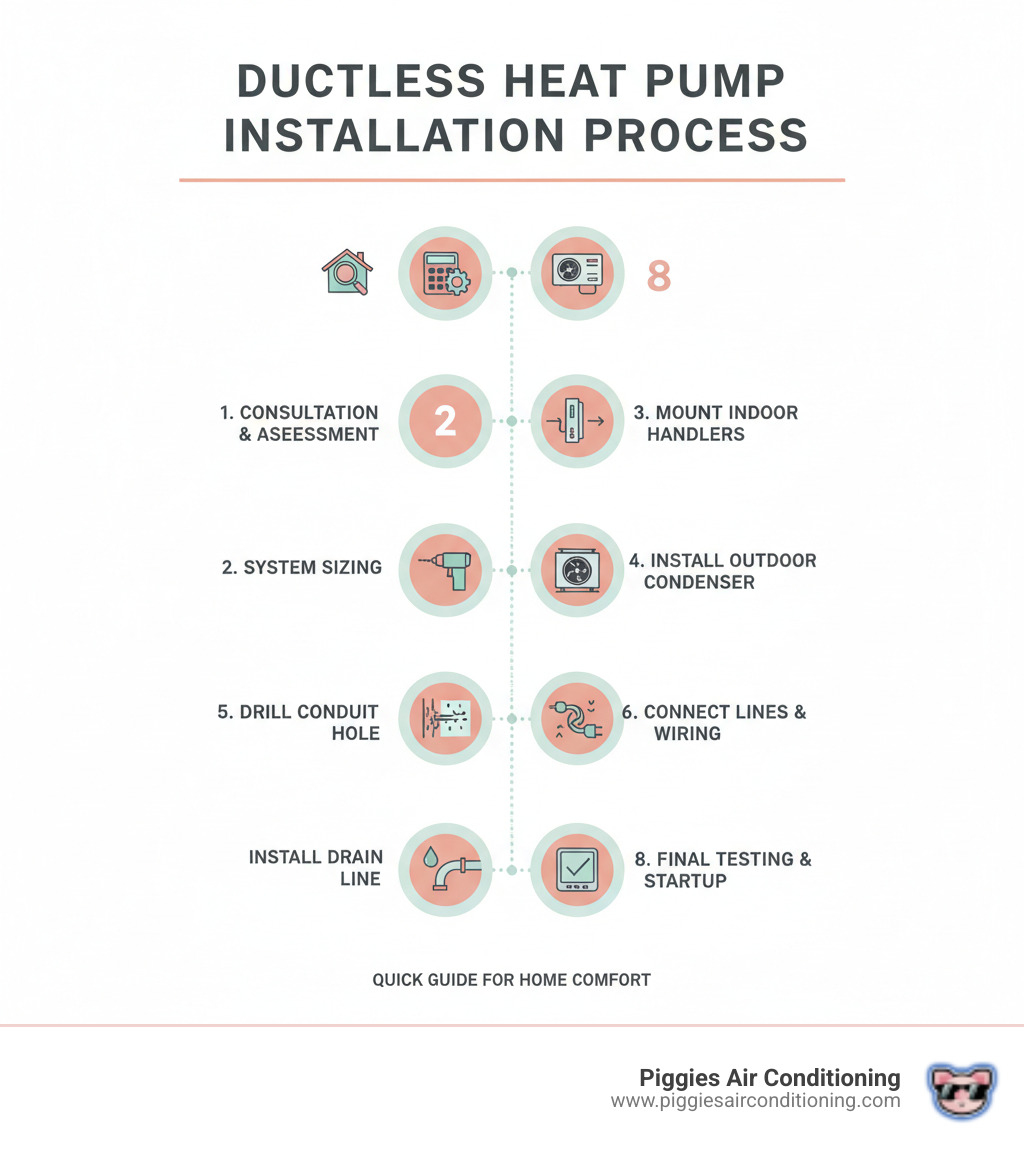 DUCTLESS HEAT PUMP INSTALLATION PROCESS

8

1. CONSULTATION & ASEESSMENT

2

3. MOUNT INDOOR HANDLERS

2. SYSTEM SIZING

4. INSTALL OUTDOOR CONDENSER

5. DRILL CONDUIT HOLE

6. CONNECT LINES & WIRING

INSTALL DRAIN LINE

8. FINAL TESTING & STARTUP

QUICK GUIDE FOR HOME COMFORT

Piggies Air Conditioning
www.piggiesairconditioning.com